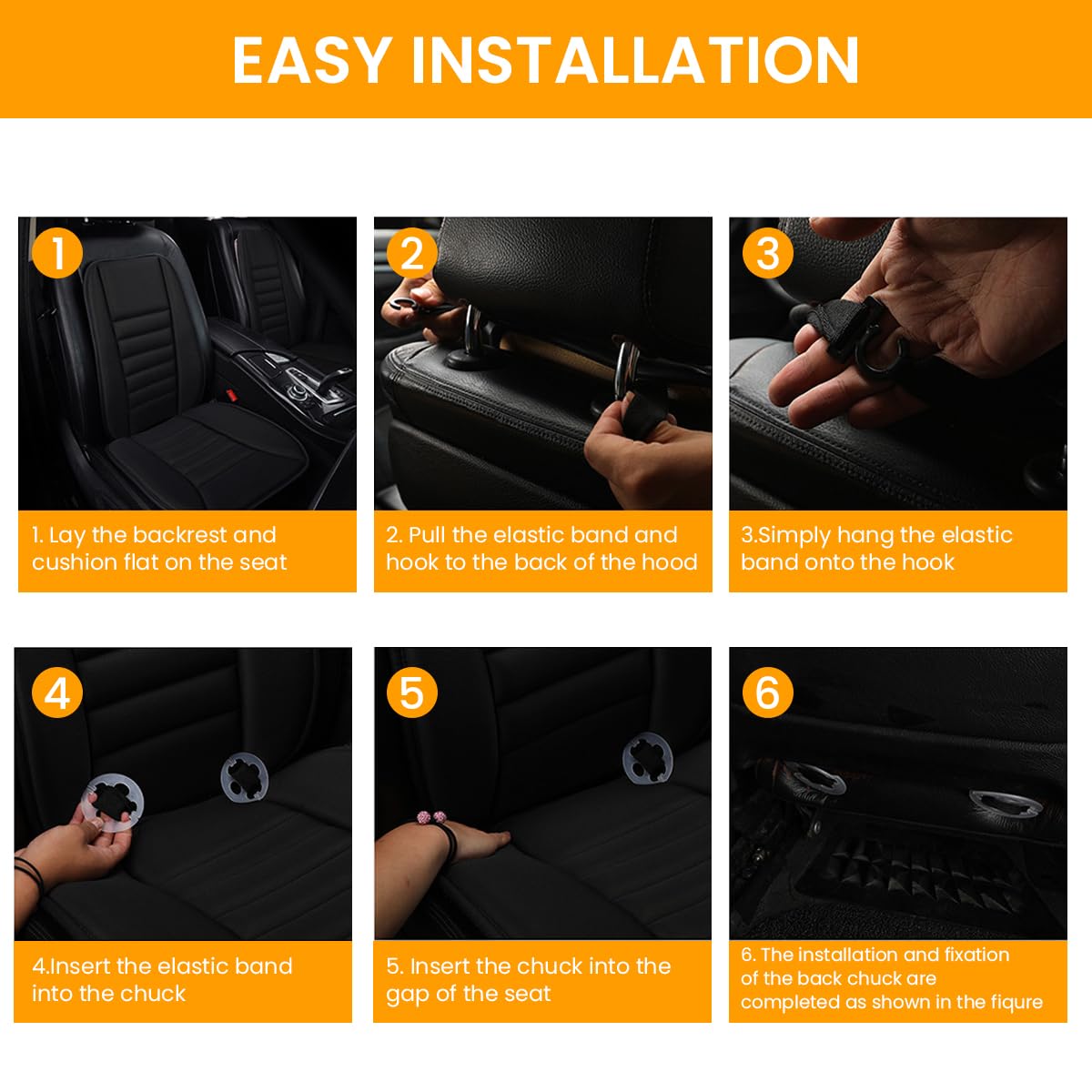 EASY INSTALLATION

1

1. Lay the backrest and cushion flat on the seat

2

2. Pull the elastic band and hook to the back of the hood

3

3.Simply hang the elastic band onto the hook

4

4.Insert the elastic band into the chuck

5

5. Insert the chuck into the gap of the seat

6

6. The installation and fixation of the back chuck are completed as shown in the fiqure