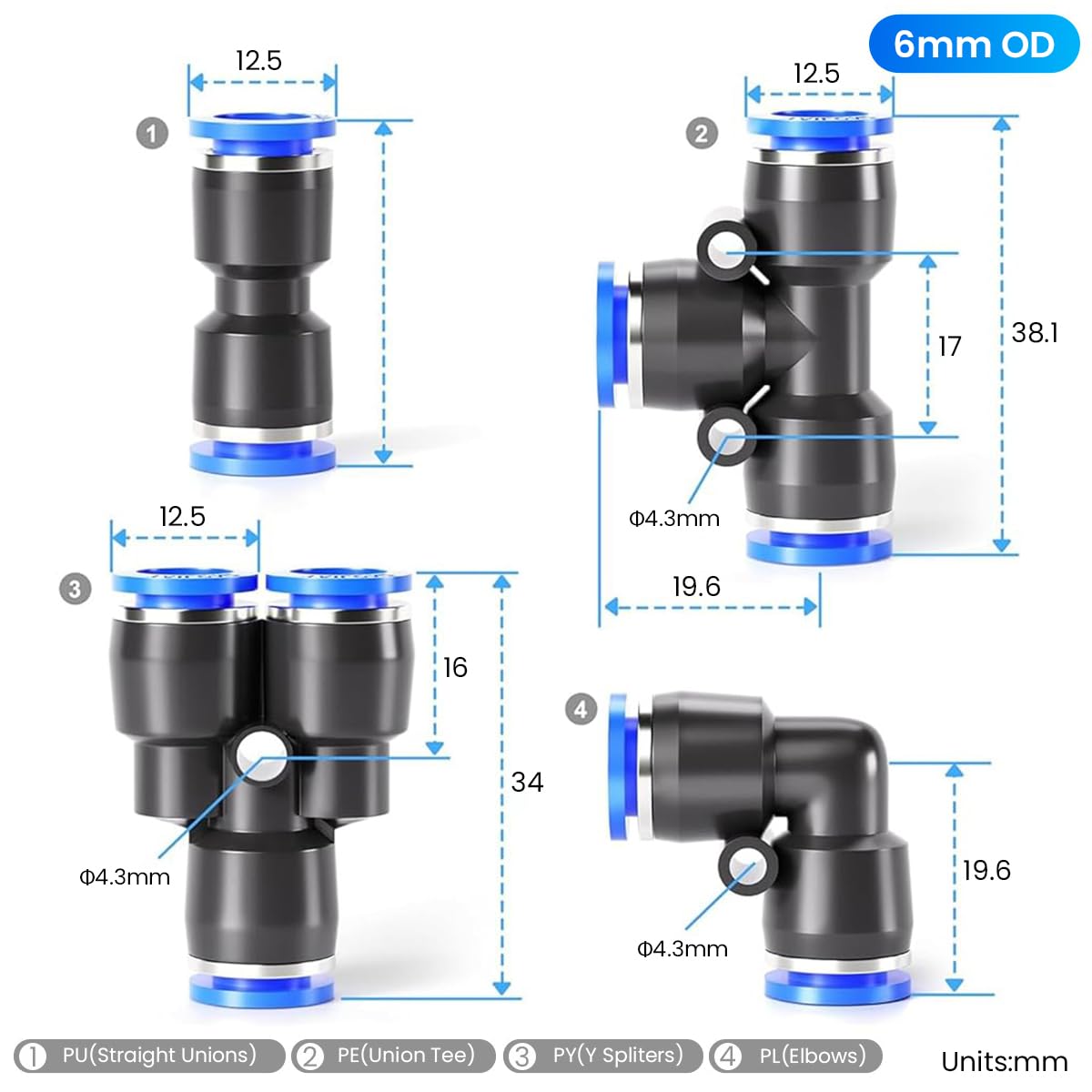 6mm OD

1
12.5

2
12.5
17
38.1
Φ4.3mm
19.6

3
12.5
16
34
Φ4.3mm

4
19.6
Φ4.3mm

1 PU(Straight Unions) 2 PE(Union Tee) 3 PY(Y Spliters) 4 PL(Elbows)

Units:mm