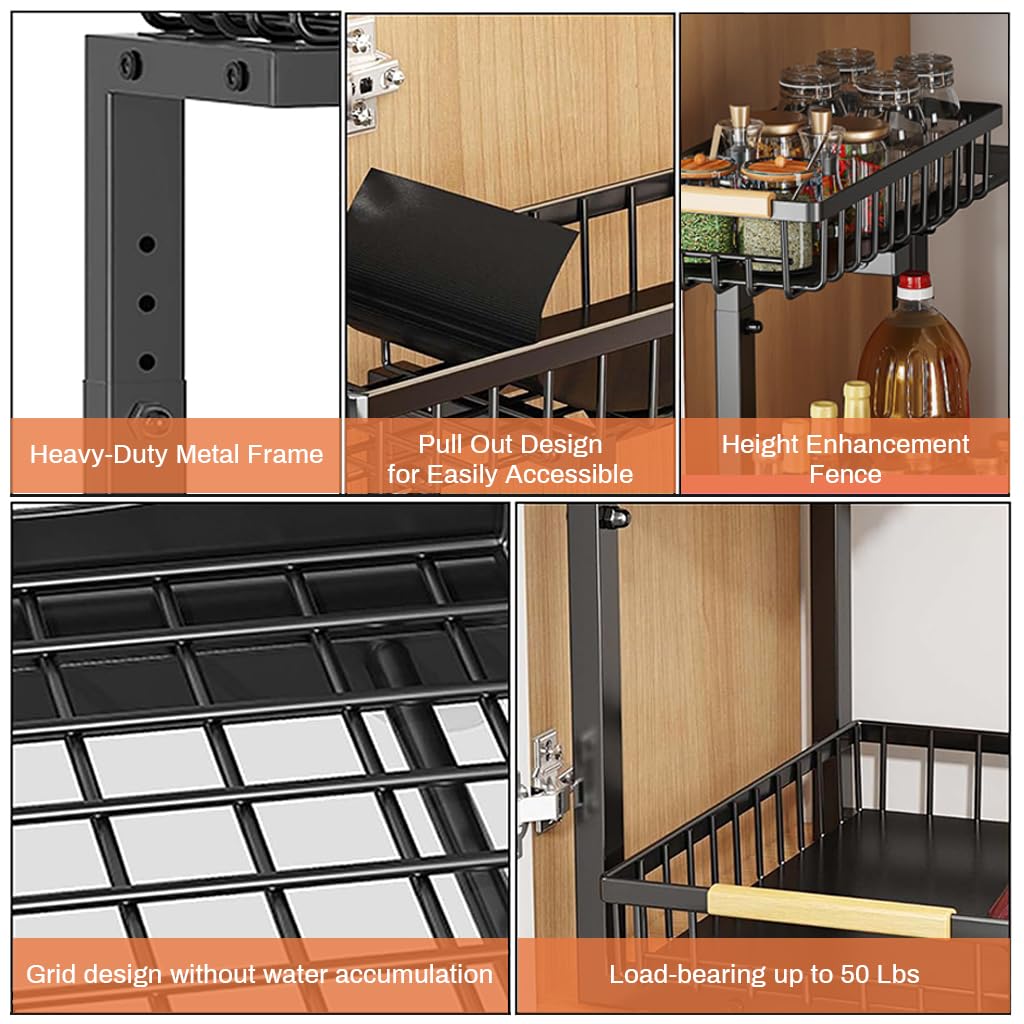 Heavy-Duty Metal Frame

Pull Out Design for Easily Accessible

Height Enhancement Fence

Grid design without water accumulation

Load-bearing up to 50 Lbs