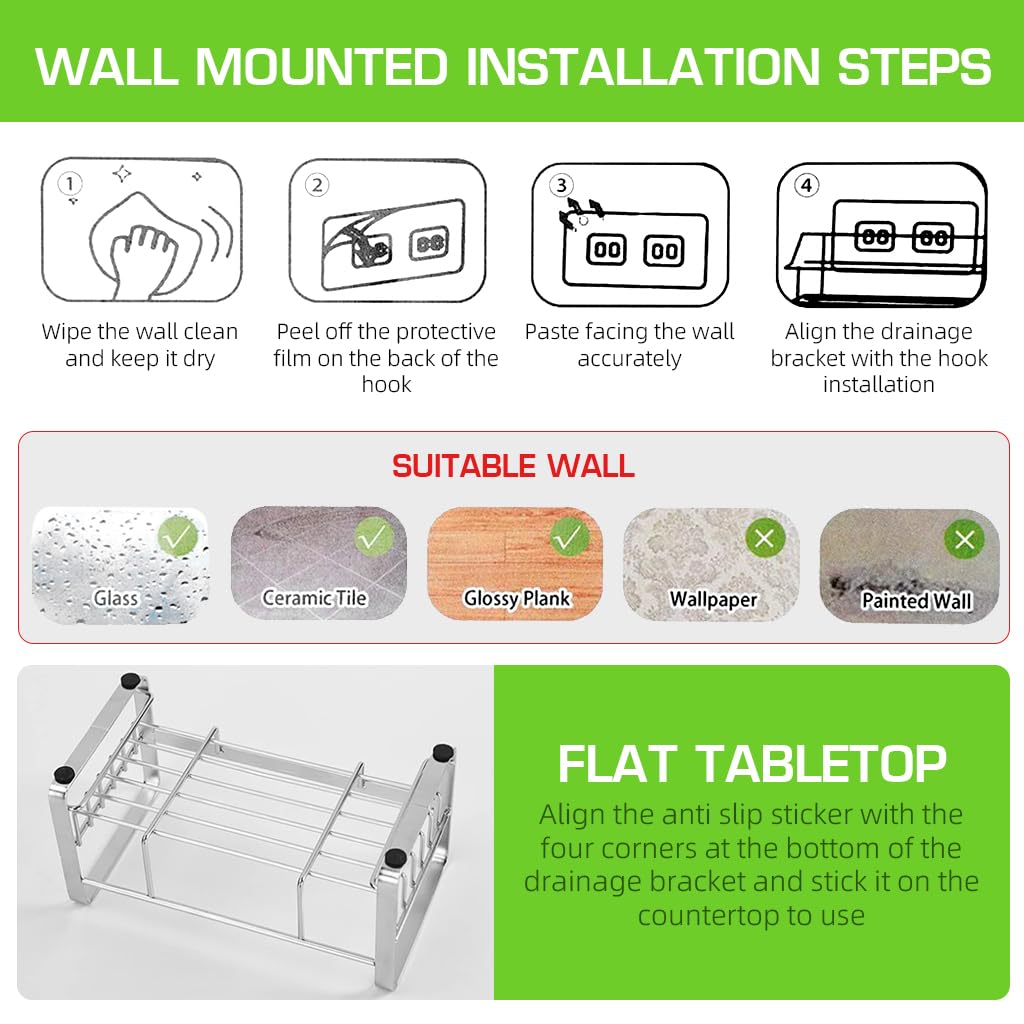 WALL MOUNTED INSTALLATION STEPS

①
Wipe the wall clean and keep it dry

②
Peel off the protective film on the back of the hook

③
Paste facing the wall accurately

④
Align the drainage bracket with the hook installation

SUITABLE WALL

Glass
Ceramic Tile
Glossy Plank
Wallpaper
Painted Wall

FLAT TABLETOP
Align the anti slip sticker with the four corners at the bottom of the drainage bracket and stick it on the countertop to use