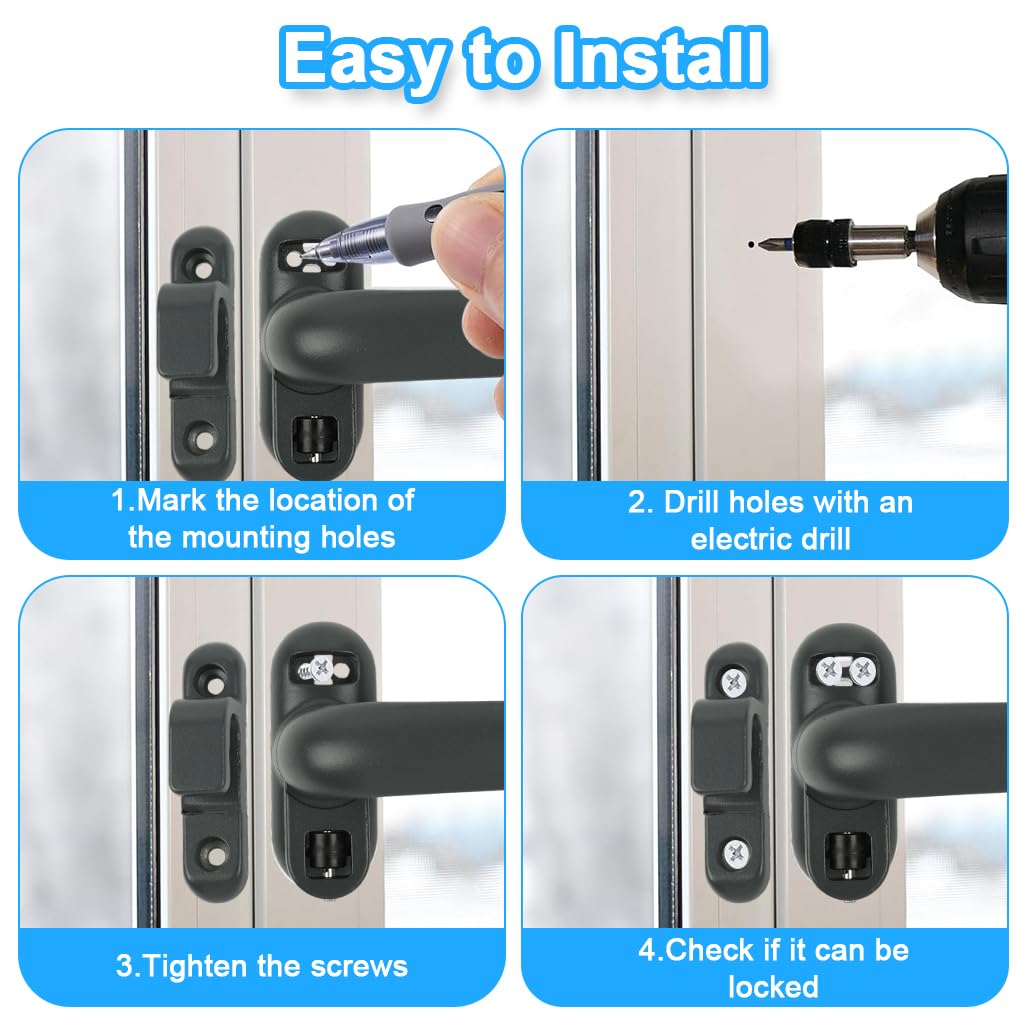 Easy to Install

1.Mark the location of the mounting holes

2. Drill holes with an electric drill

3.Tighten the screws

4.Check if it can be locked