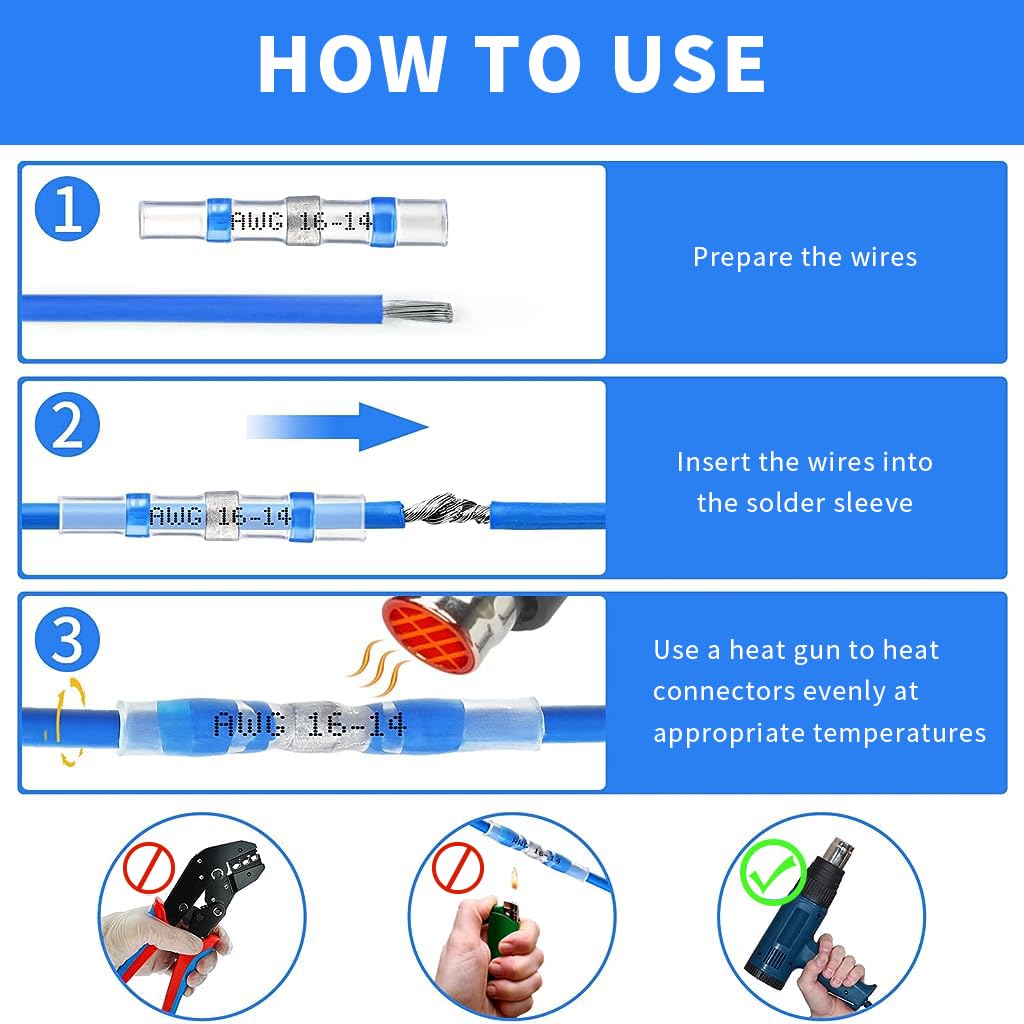 HOW TO USE

1

AWG 16-14

Prepare the wires

2

AWG 16-14

Insert the wires into the solder sleeve

3

AWG 16-14

Use a heat gun to heat connectors evenly at appropriate temperatures

AWG 16-14