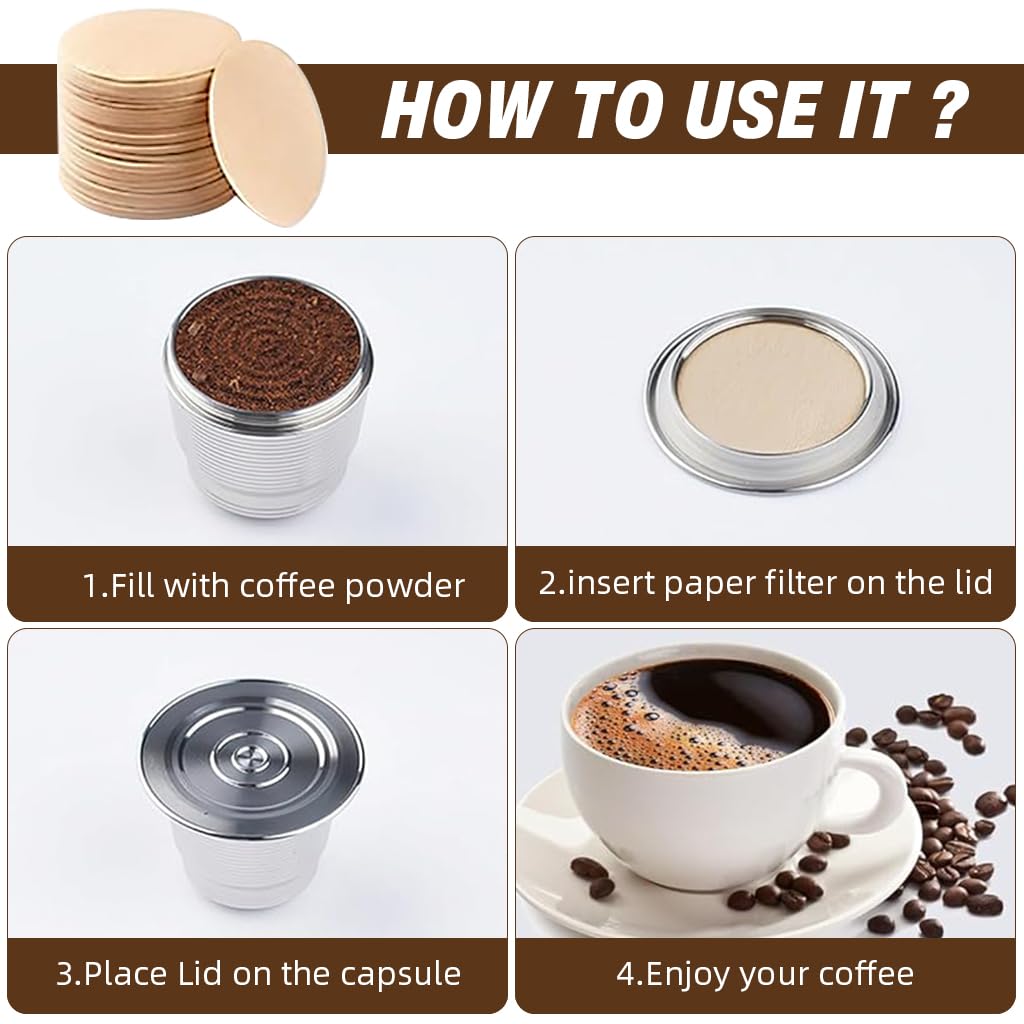 HOW TO USE IT ?

1.Fill with coffee powder

2.insert paper filter on the lid

3.Place Lid on the capsule

4.Enjoy your coffee