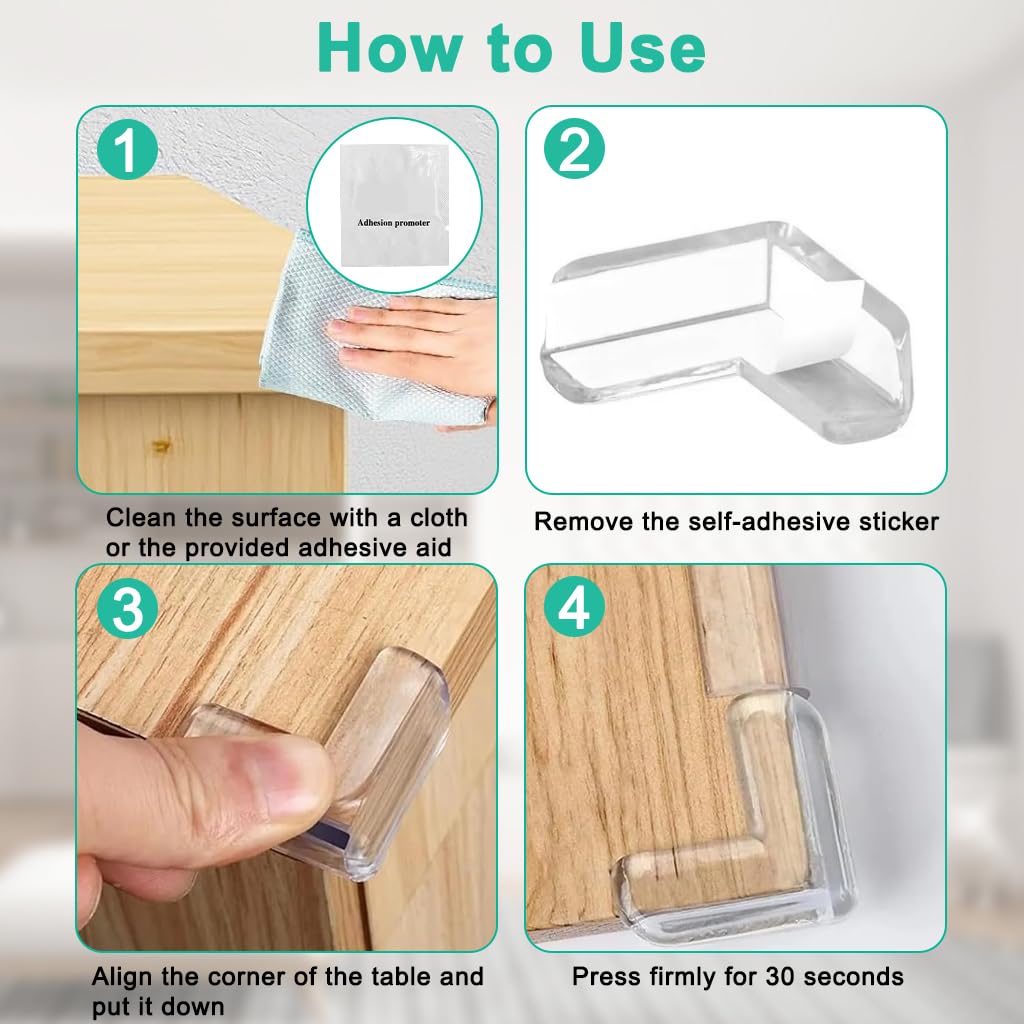 How to Use

1

Adhesion promoter

Clean the surface with a cloth or the provided adhesive aid

2

Remove the self-adhesive sticker

3

Align the corner of the table and put it down

4

Press firmly for 30 seconds