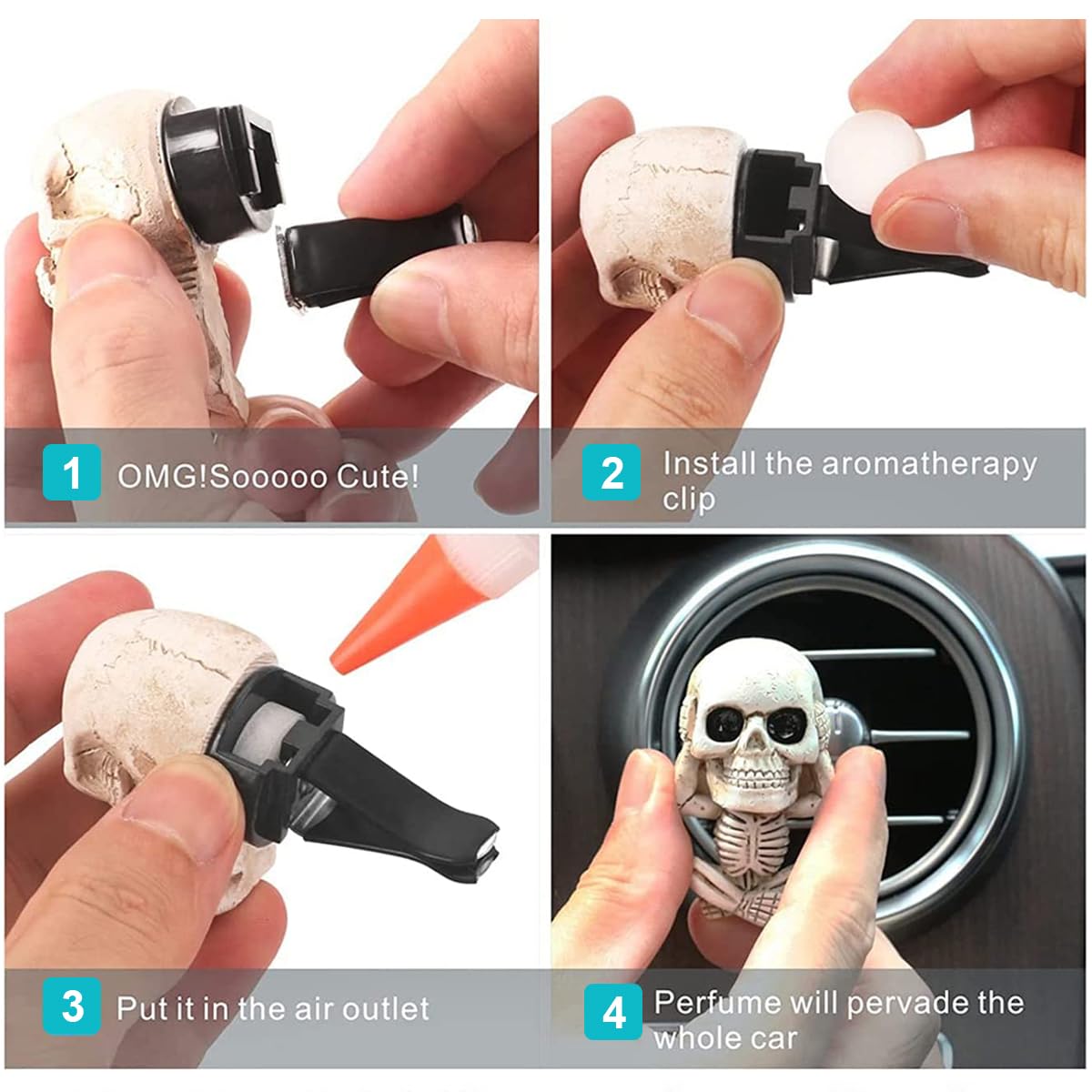 1 OMG!Sooooo Cute!

2 Install the aromatherapy clip

3 Put it in the air outlet

4 Perfume will pervade the whole car