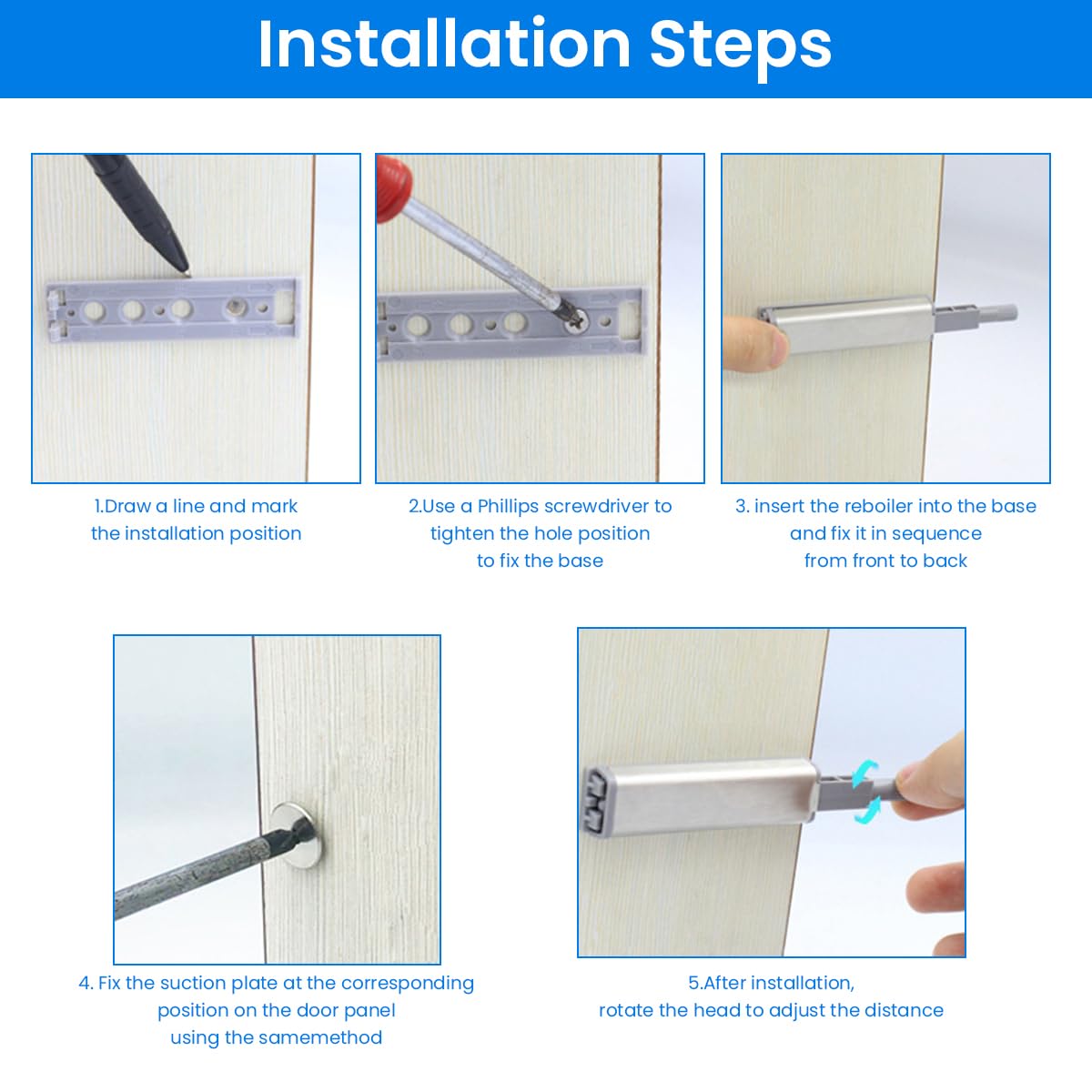 Installation Steps

1.Draw a line and mark the installation position

2.Use a Phillips screwdriver to tighten the hole position to fix the base

3. insert the reboiler into the base and fix it in sequence from front to back

4. Fix the suction plate at the corresponding position on the door panel using the samemethod

5.After installation, rotate the head to adjust the distance