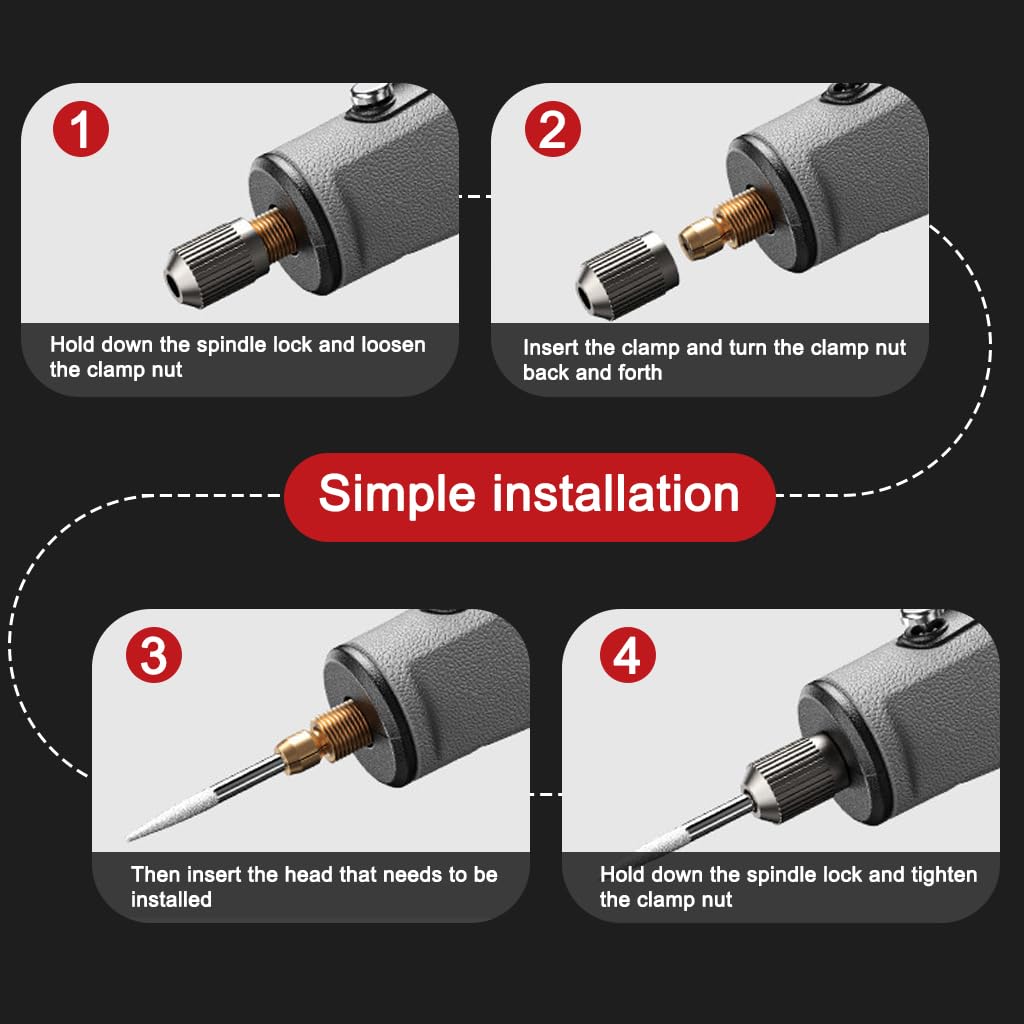 1

Hold down the spindle lock and loosen the clamp nut

2

Insert the clamp and turn the clamp nut back and forth

Simple installation

3

Then insert the head that needs to be installed

4

Hold down the spindle lock and tighten the clamp nut