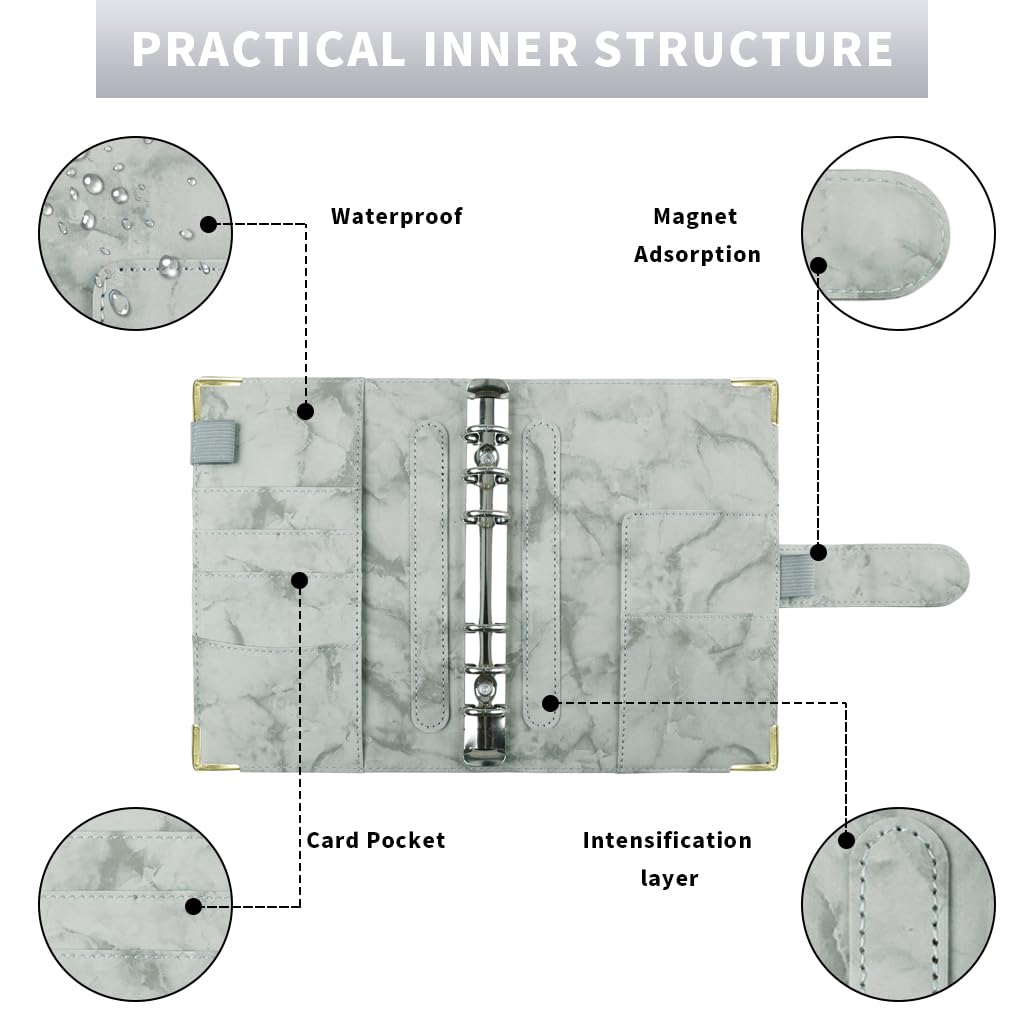 PRACTICAL INNER STRUCTURE

Waterproof

Magnet Adsorption

Card Pocket

Intensification layer