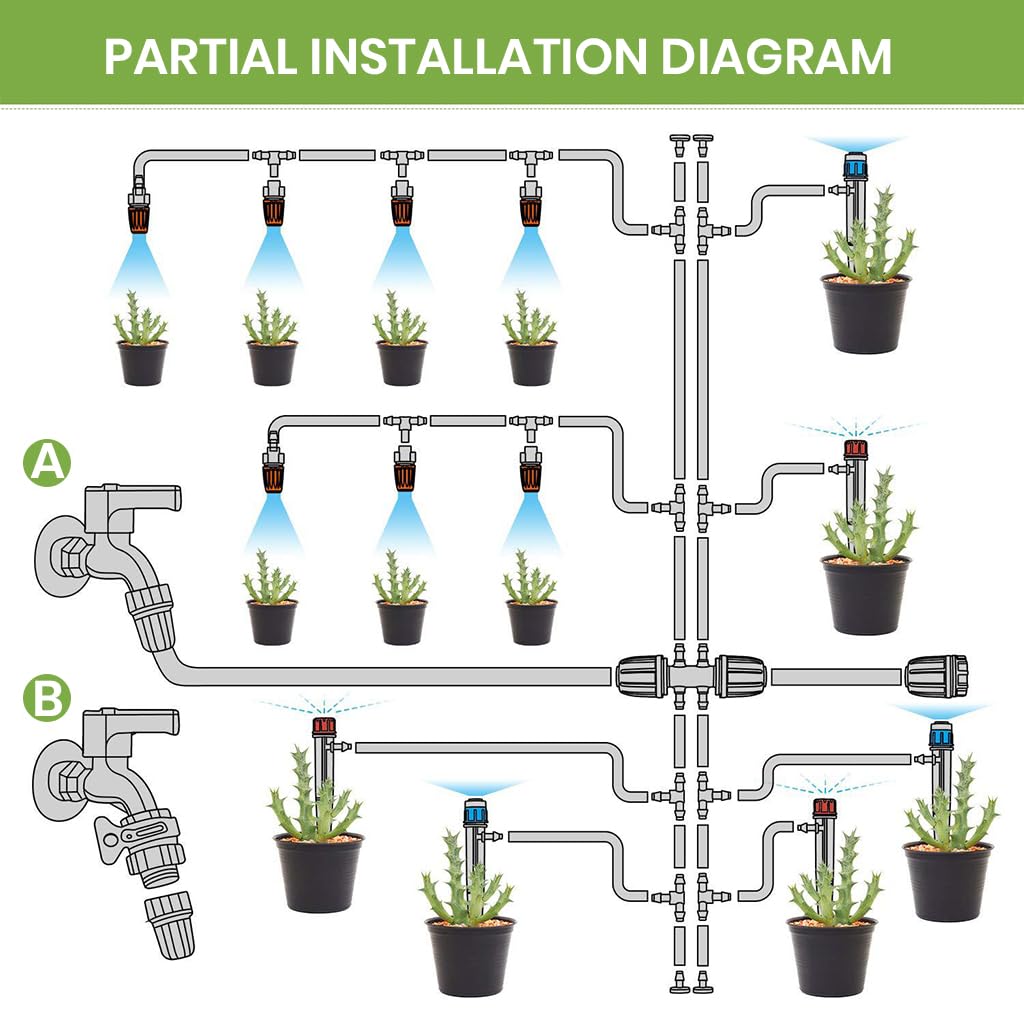 PARTIAL INSTALLATION DIAGRAM

A

B