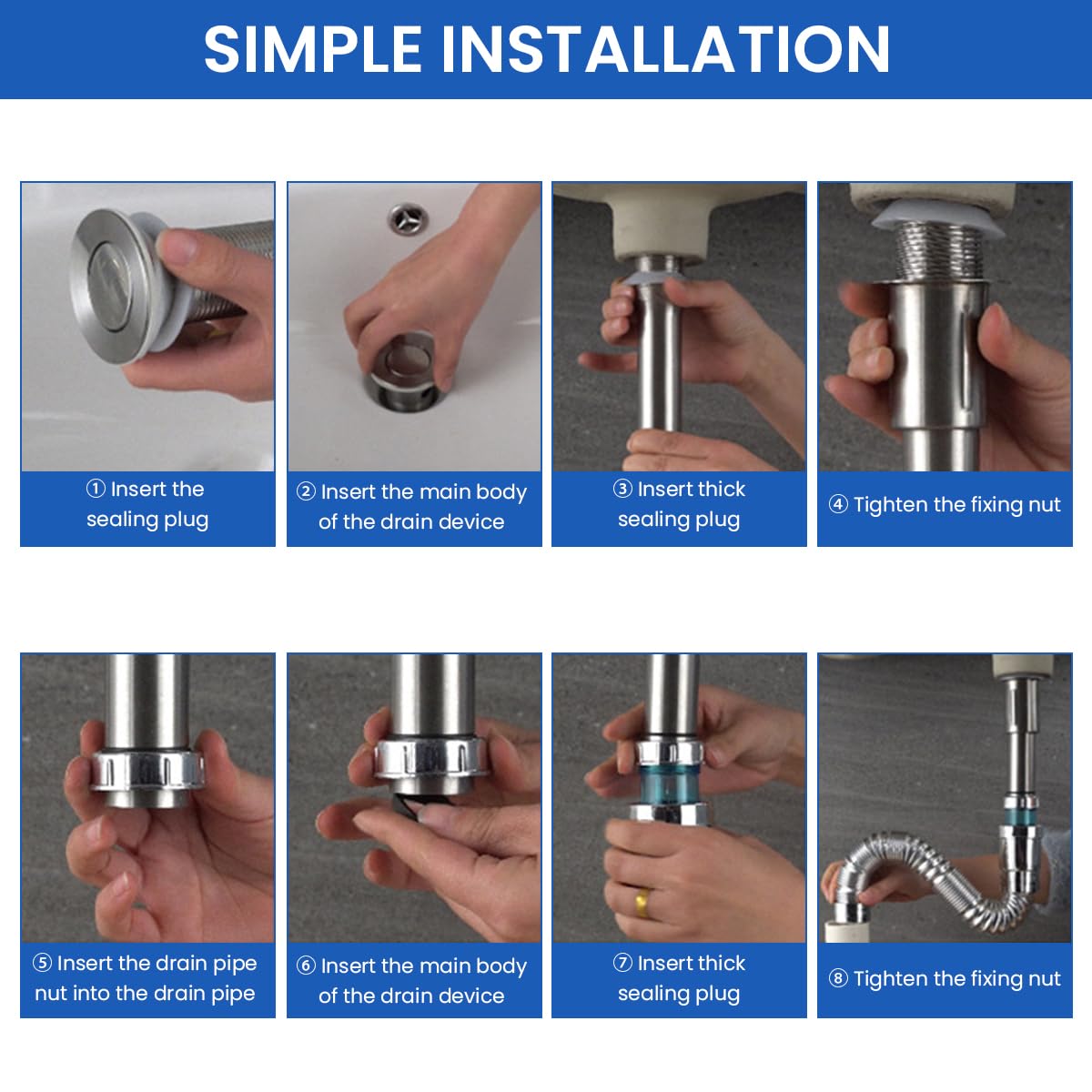 SIMPLE INSTALLATION

① Insert the sealing plug

② Insert the main body of the drain device

③ Insert thick sealing plug

④ Tighten the fixing nut

⑤ Insert the drain pipe nut into the drain pipe

⑥ Insert the main body of the drain device

⑦ Insert thick sealing plug

⑧ Tighten the fixing nut