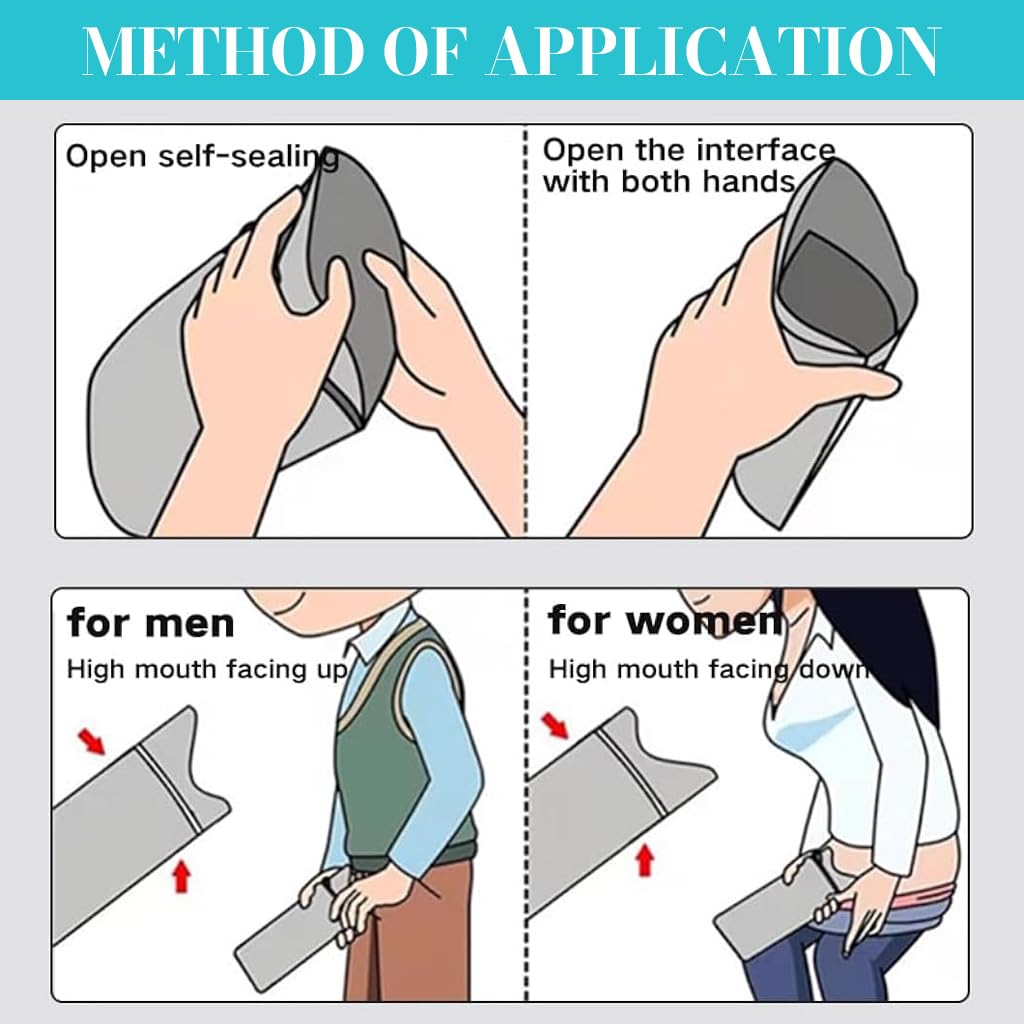 METHOD OF APPLICATION

Open self-sealing

Open the interface with both hands

for men

High mouth facing up

for women

High mouth facing down