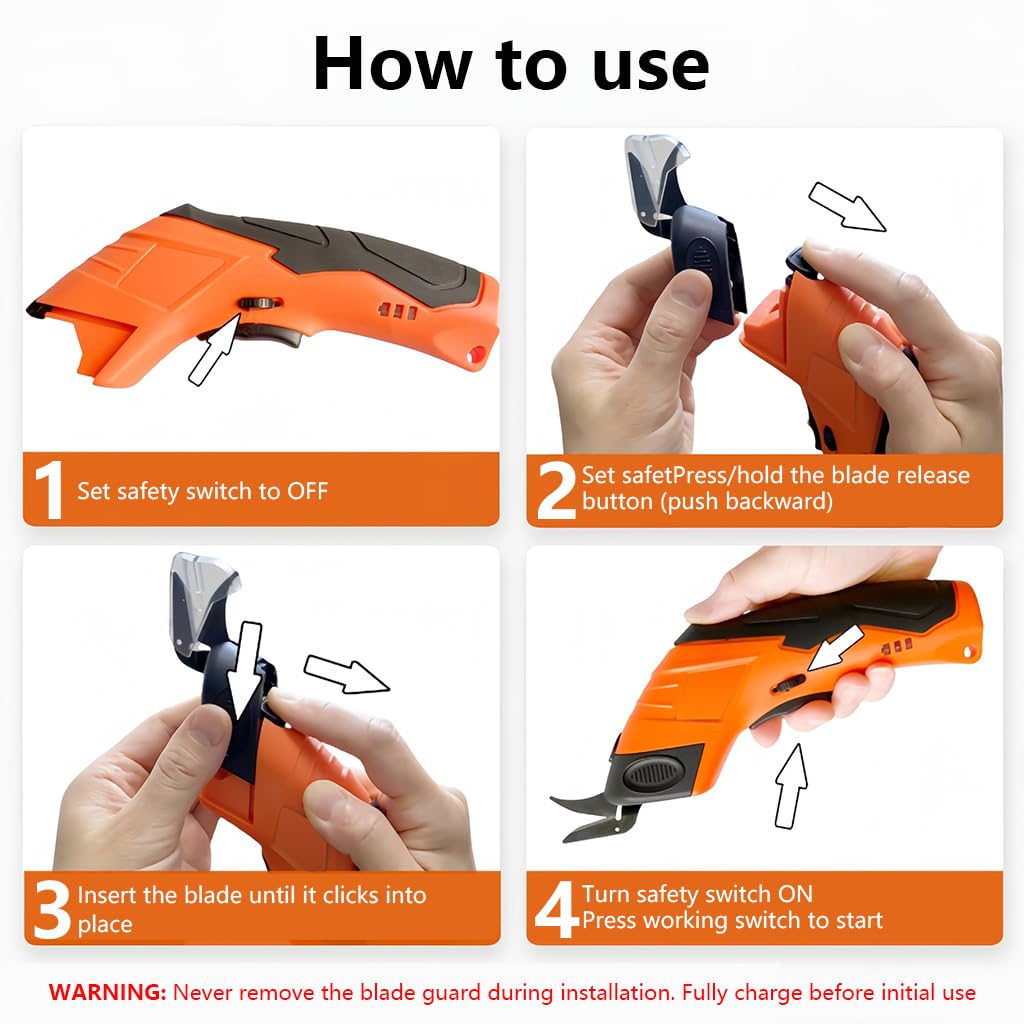 How to use

1 Set safety switch to OFF

2 Set safetPress/hold the blade release button (push backward)

3 Insert the blade until it clicks into place

4 Turn safety switch ON
Press working switch to start

WARNING: Never remove the blade guard during installation. Fully charge before initial use