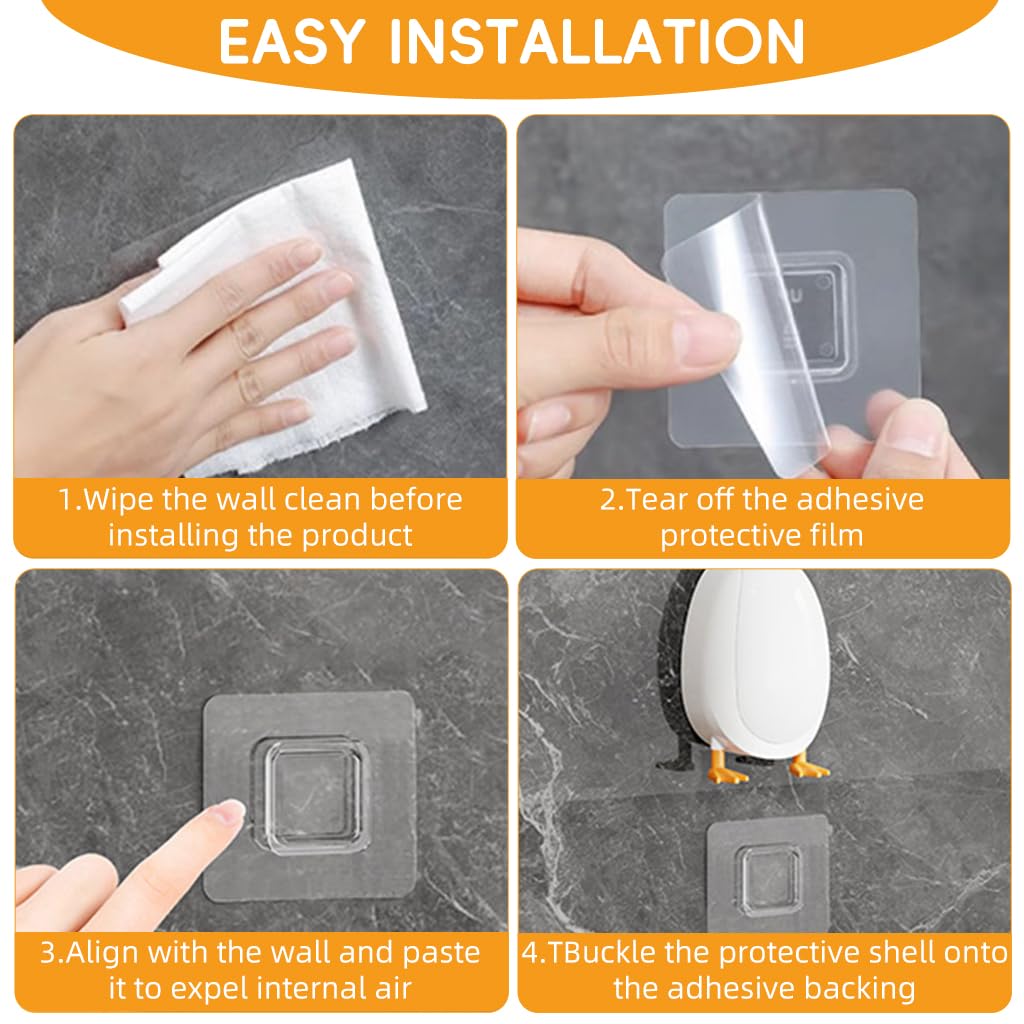 EASY INSTALLATION

1.Wipe the wall clean before installing the product

2.Tear off the adhesive protective film

3.Align with the wall and paste it to expel internal air

4.TBuckle the protective shell onto the adhesive backing