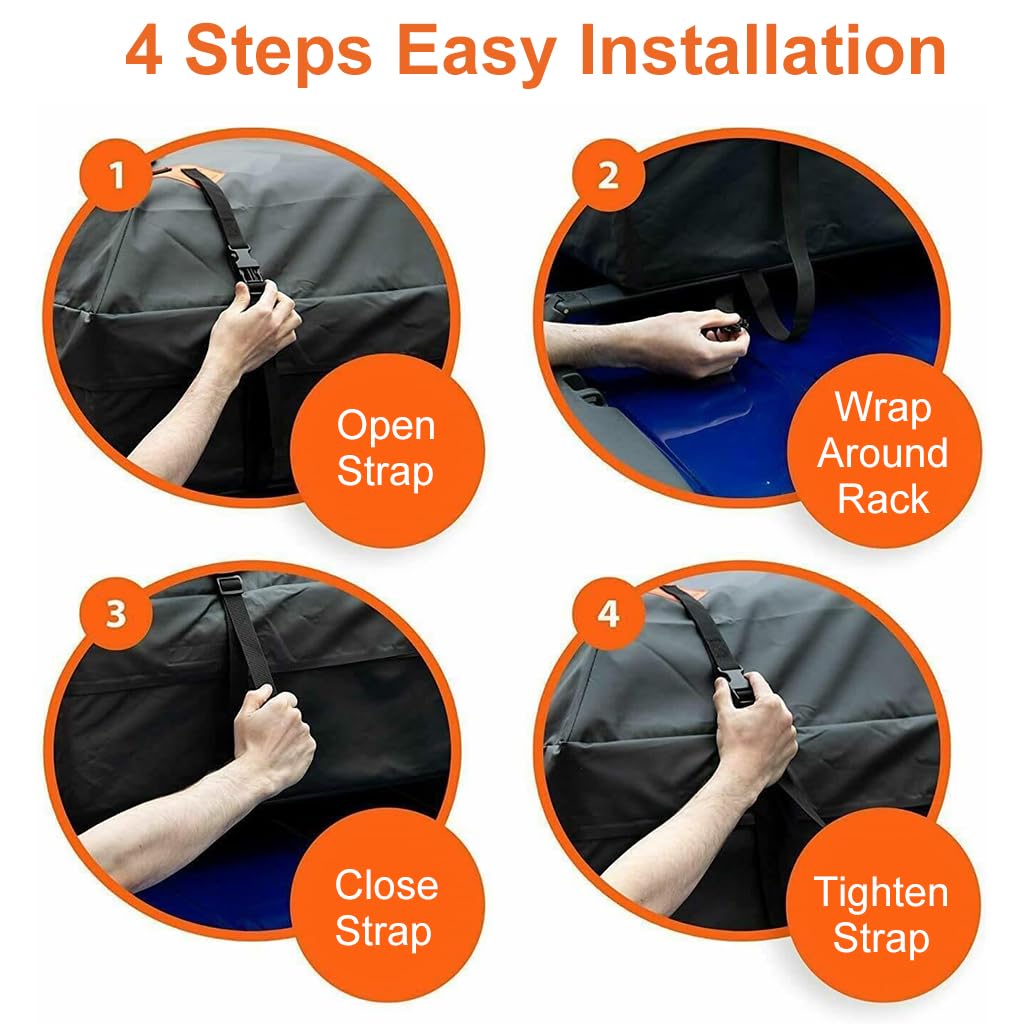 4 Steps Easy Installation

1

Open Strap

2

Wrap Around Rack

3

Close Strap

4

Tighten Strap