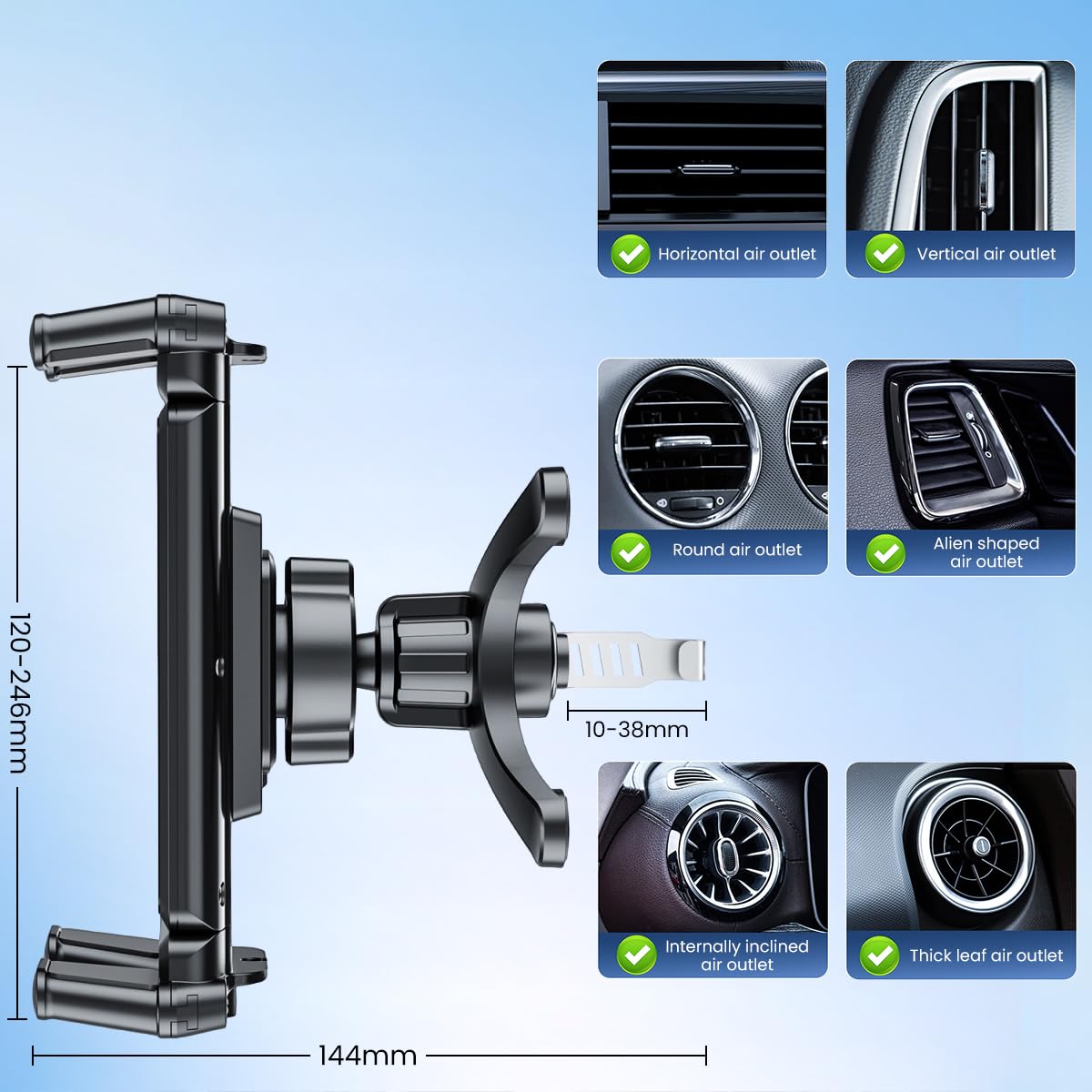 Horizontal air outlet

Vertical air outlet

Round air outlet

Alien shaped air outlet

120-246mm

10-38mm

Internally inclined air outlet

Thick leaf air outlet

144mm