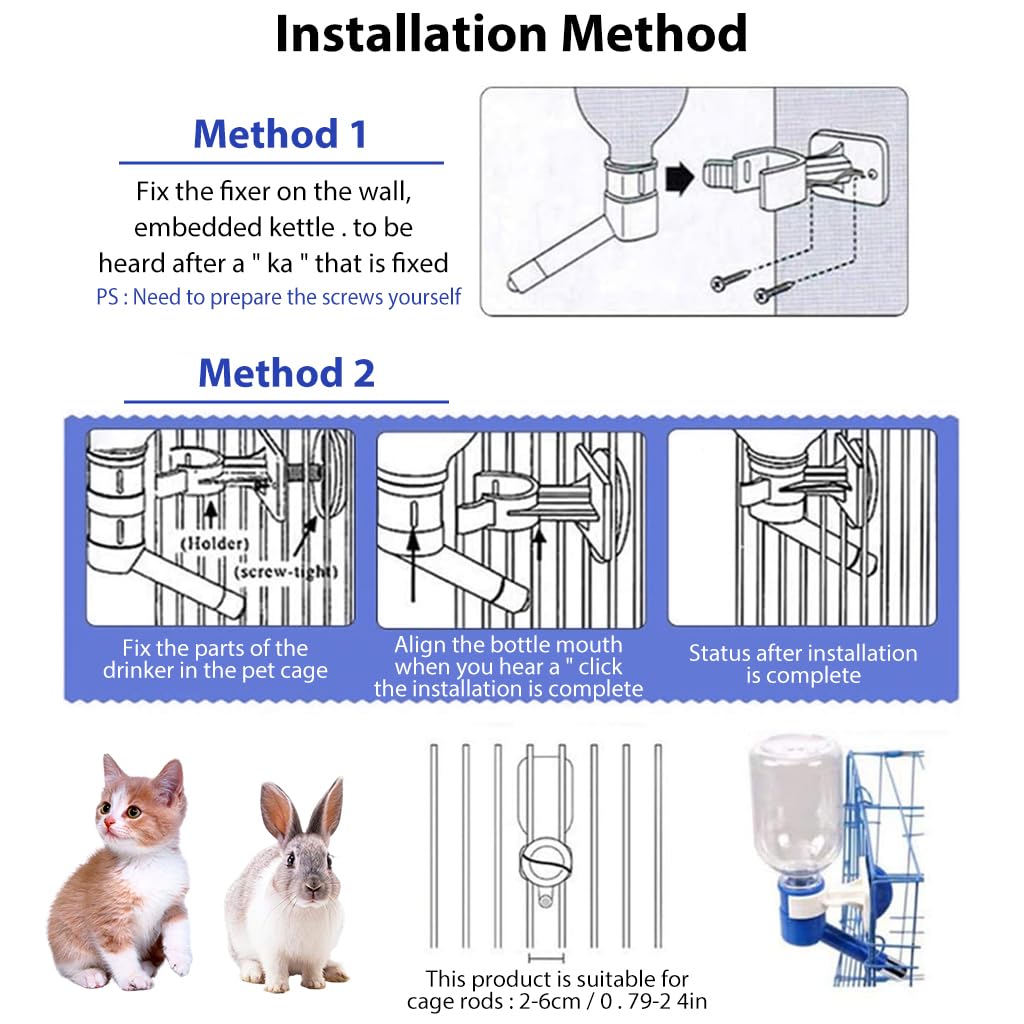 Installation Method

Method 1

Fix the fixer on the wall, embedded kettle . to be heard after a " ka " that is fixed
PS : Need to prepare the screws yourself

Method 2

(Holder)
(screw-tight)

Fix the parts of the drinker in the pet cage

Align the bottle mouth when you hear a " click the installation is complete

Status after installation is complete

This product is suitable for cage rods : 2-6cm / 0 . 79-2 4in