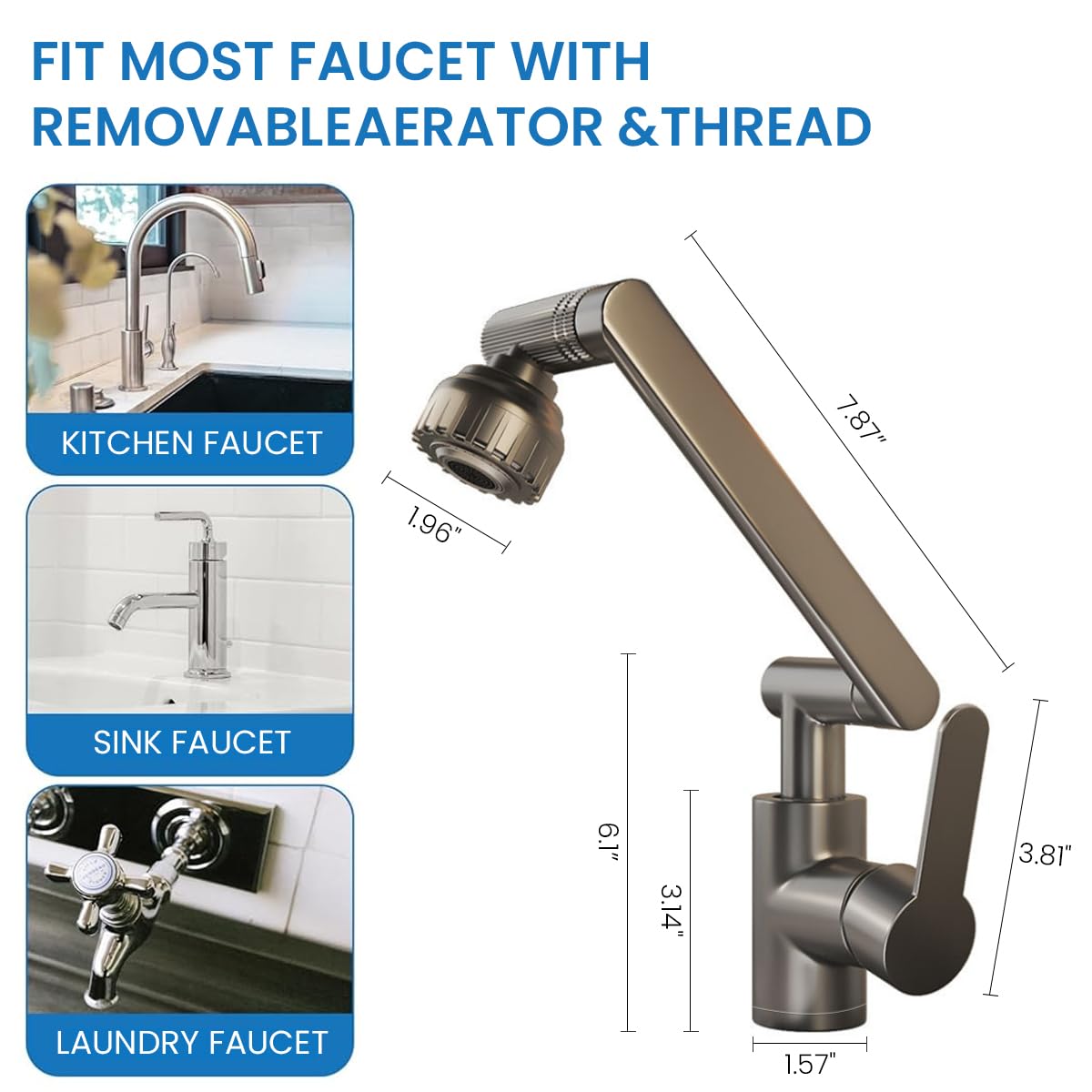 FIT MOST FAUCET WITH REMOVABLEAERATOR &THREAD

KITCHEN FAUCET

SINK FAUCET

LAUNDRY FAUCET

7.87"

1.96"

6.1"

3.14"

3.81"

1.57"