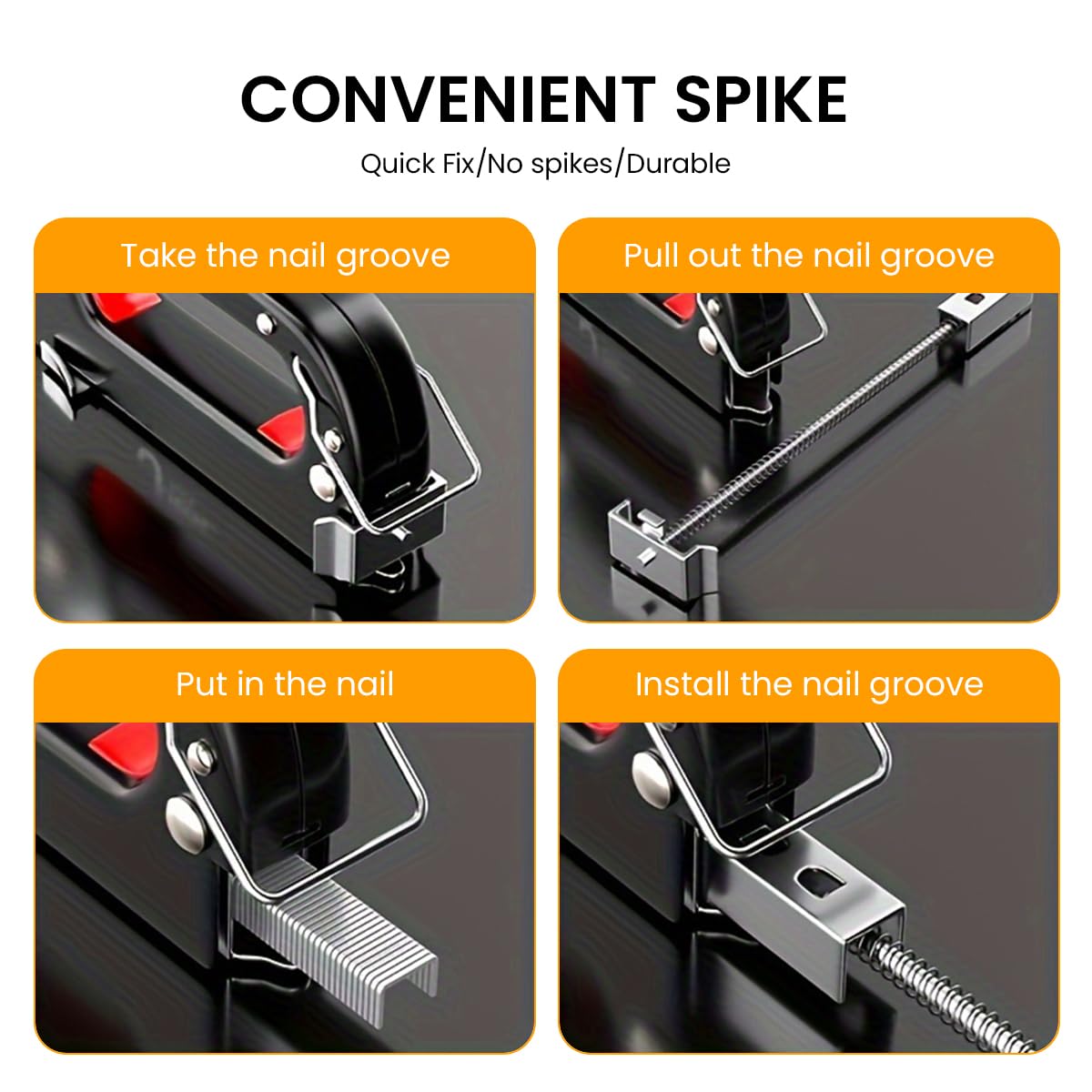 CONVENIENT SPIKE
Quick Fix/No spikes/Durable

Take the nail groove

Pull out the nail groove

Put in the nail

Install the nail groove