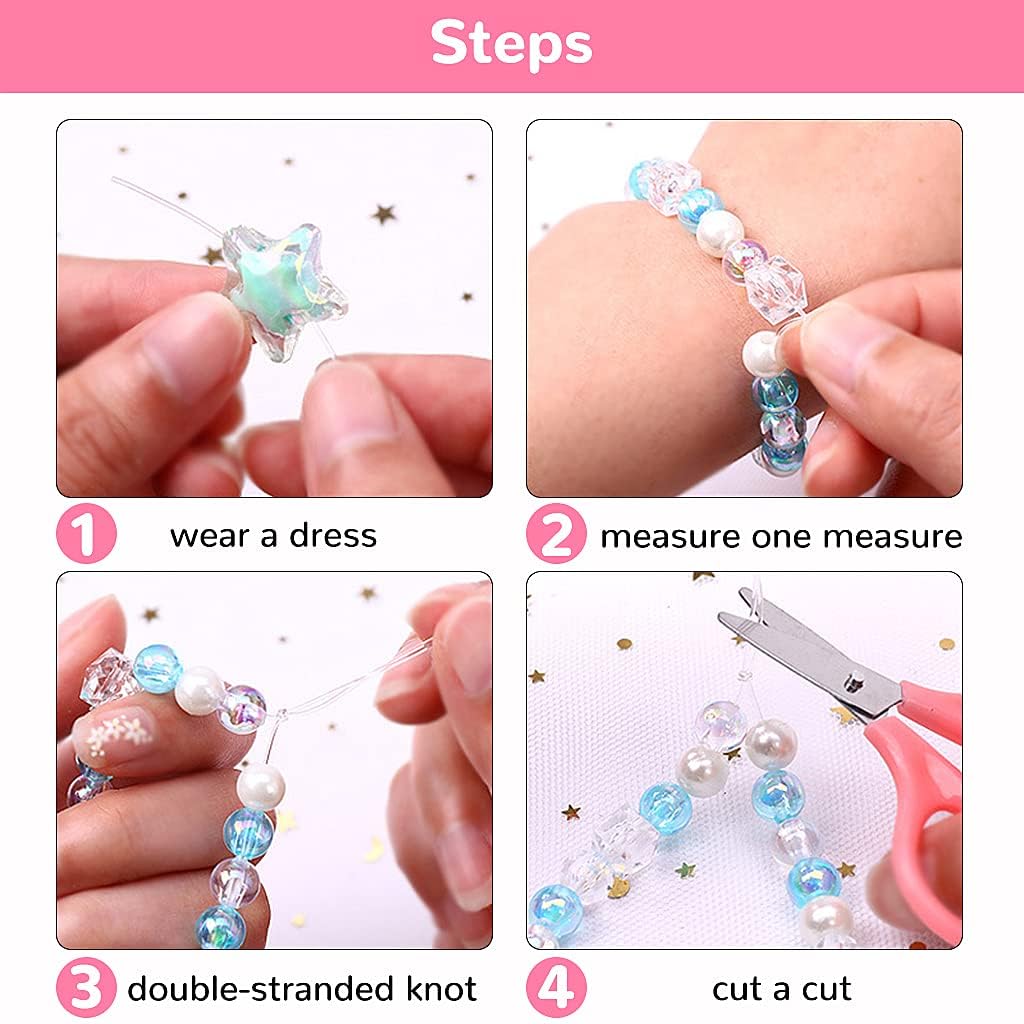 Steps

1 wear a dress

2 measure one measure

3 double-stranded knot

4 cut a cut