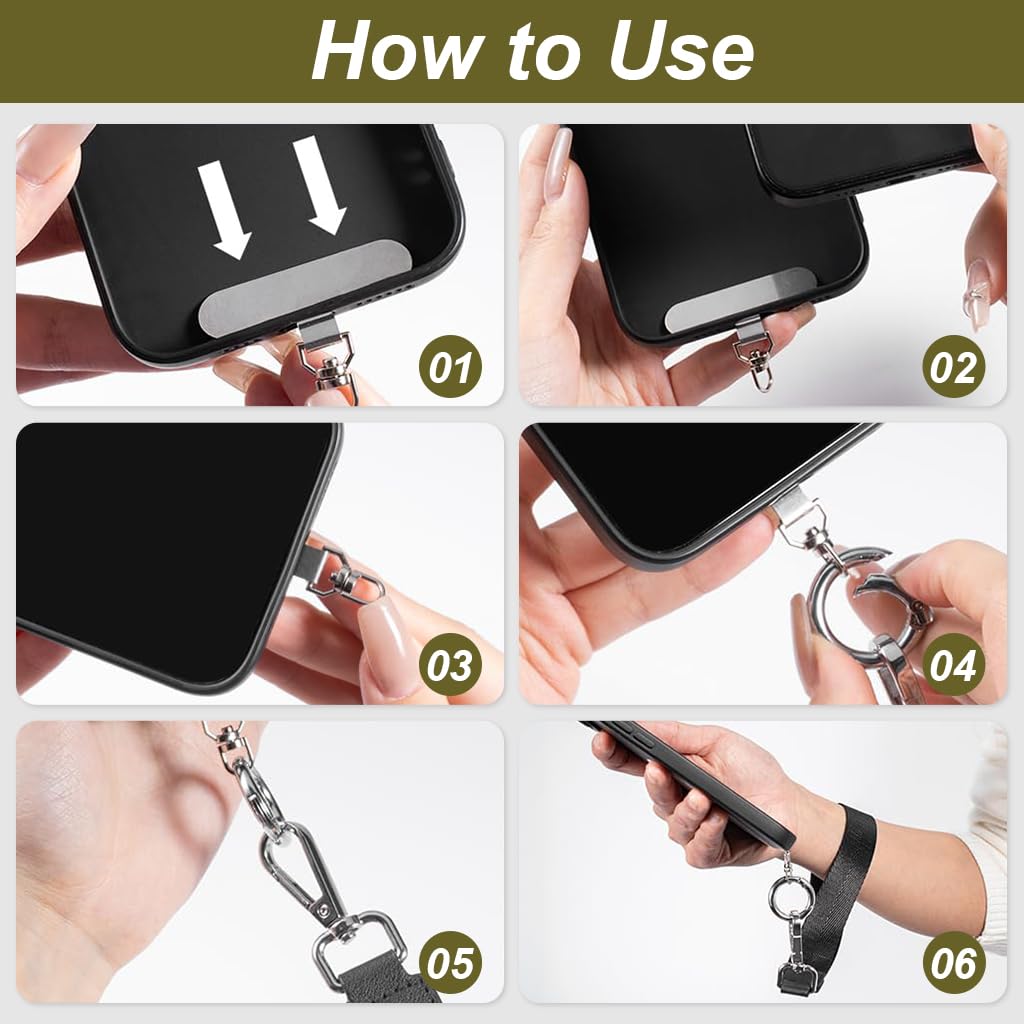 How to Use

01

02

03

04

05

06