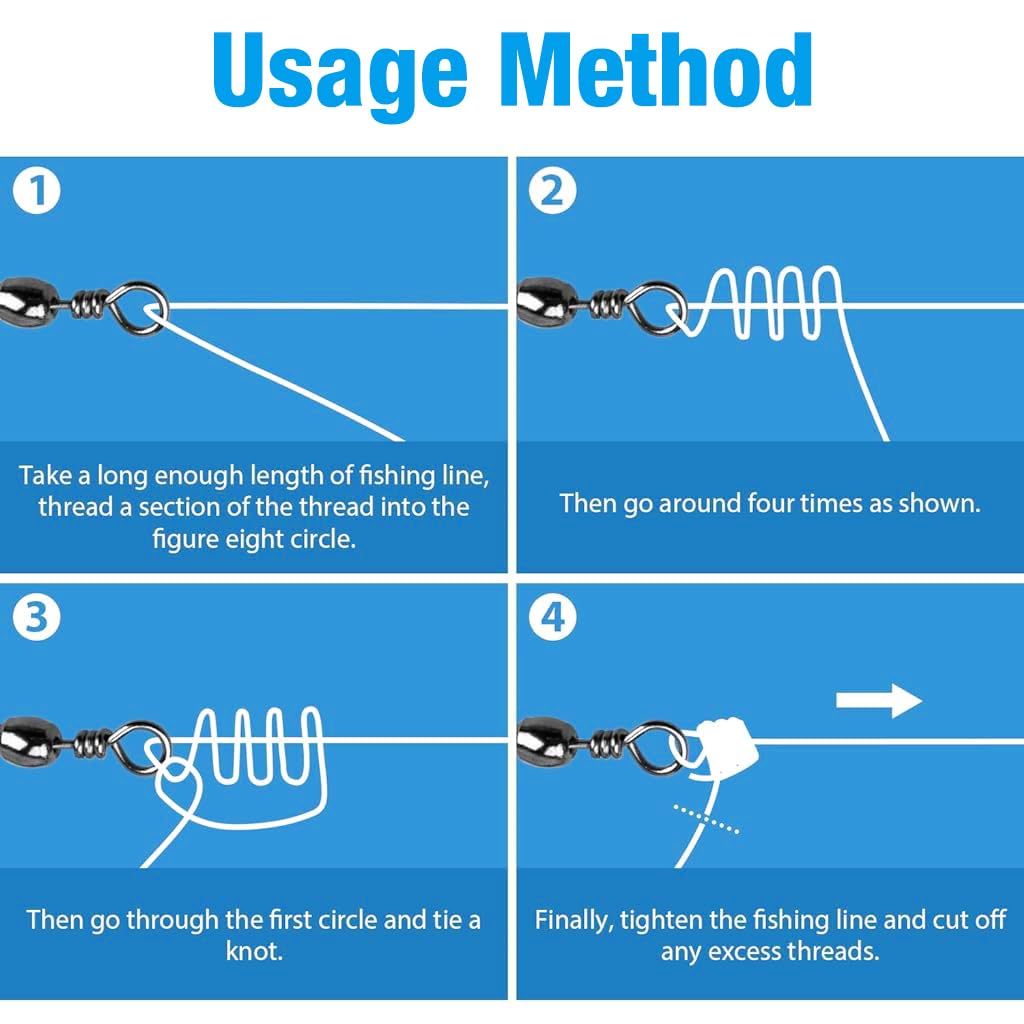 Usage Method

1

Take a long enough length of fishing line, thread a section of the thread into the figure eight circle.

2

Then go around four times as shown.

3

Then go through the first circle and tie a knot.

4

Finally, tighten the fishing line and cut off any excess threads.