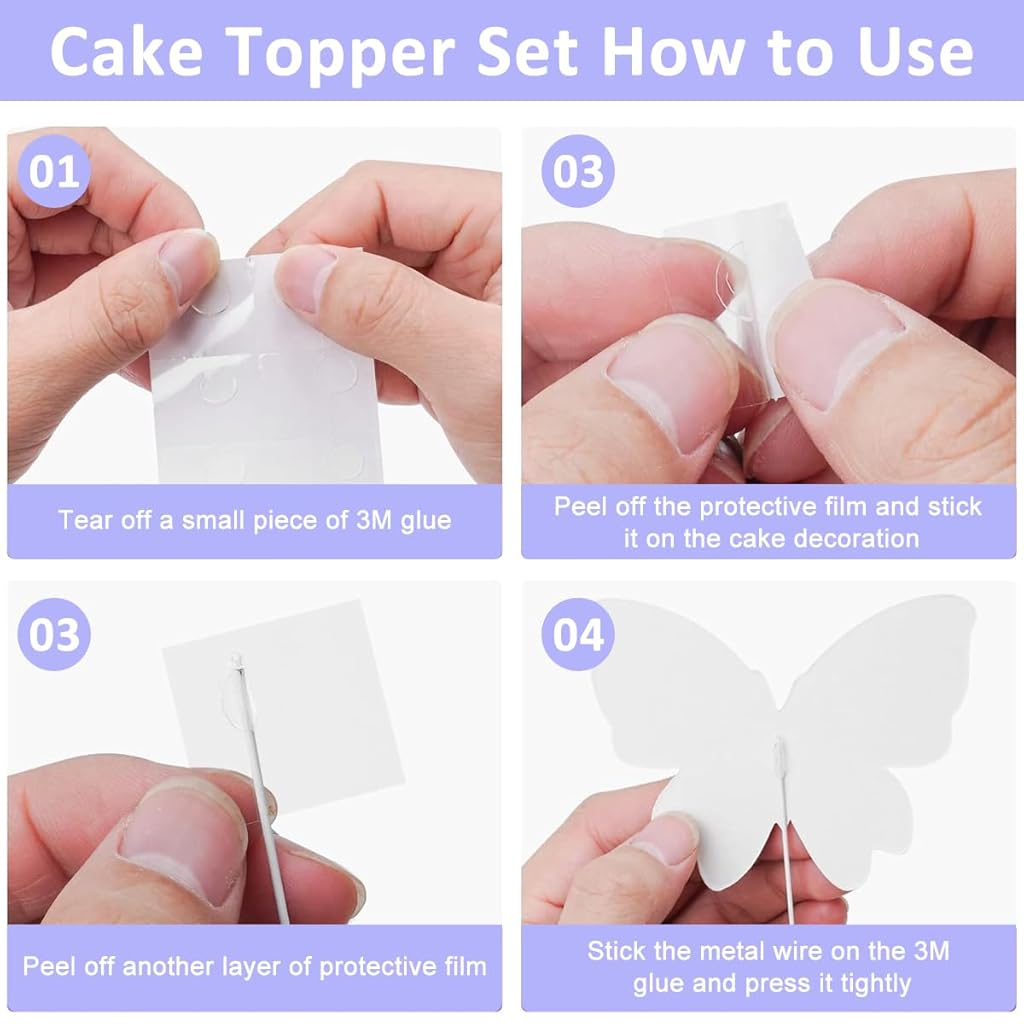 Cake Topper Set How to Use

01

Tear off a small piece of 3M glue

03

Peel off the protective film and stick it on the cake decoration

03

Peel off another layer of protective film

04

Stick the metal wire on the 3M glue and press it tightly