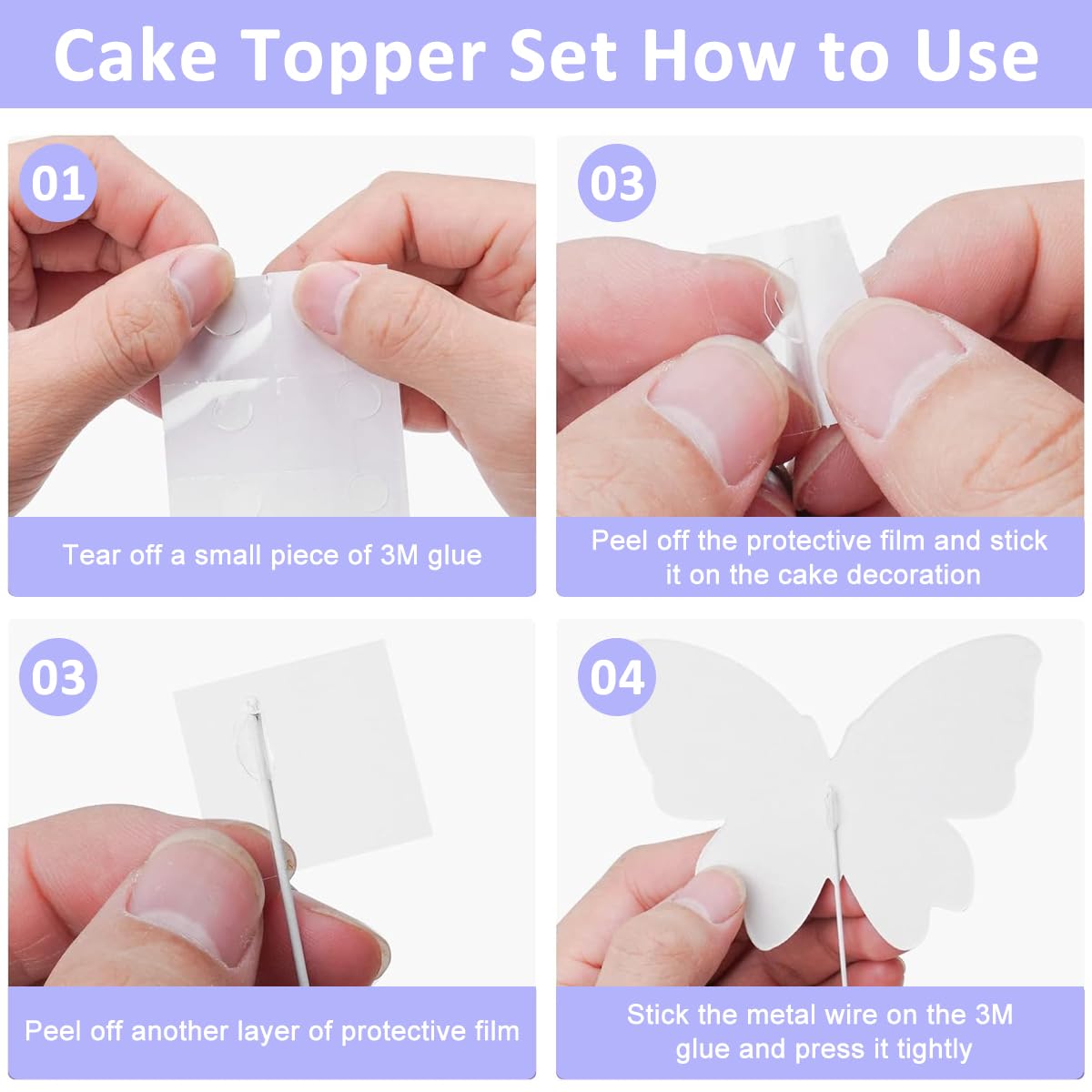 Cake Topper Set How to Use

01

Tear off a small piece of 3M glue

03

Peel off the protective film and stick it on the cake decoration

03

Peel off another layer of protective film

04

Stick the metal wire on the 3M glue and press it tightly