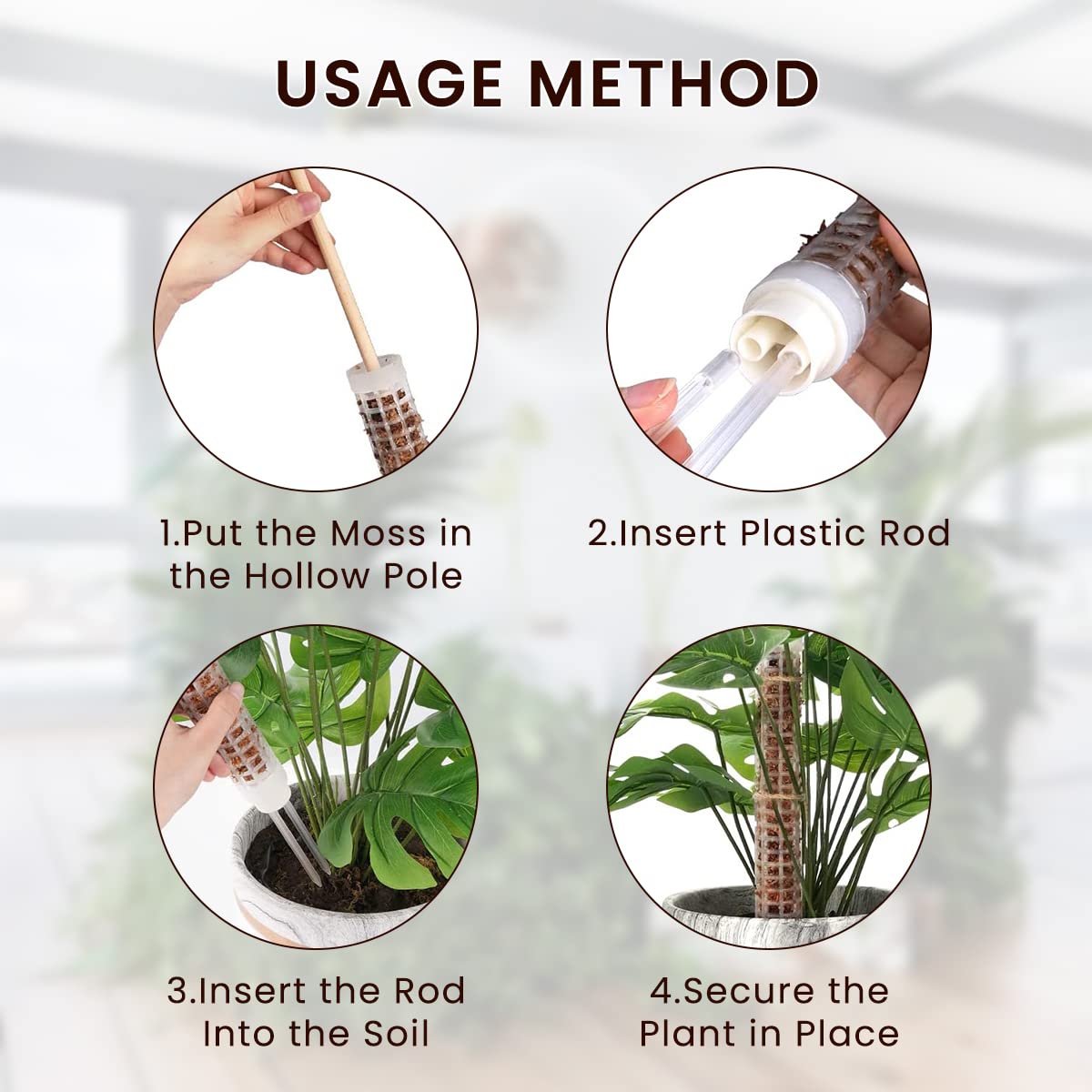 USAGE METHOD

1.Put the Moss in the Hollow Pole

2.Insert Plastic Rod

3.Insert the Rod Into the Soil

4.Secure the Plant in Place