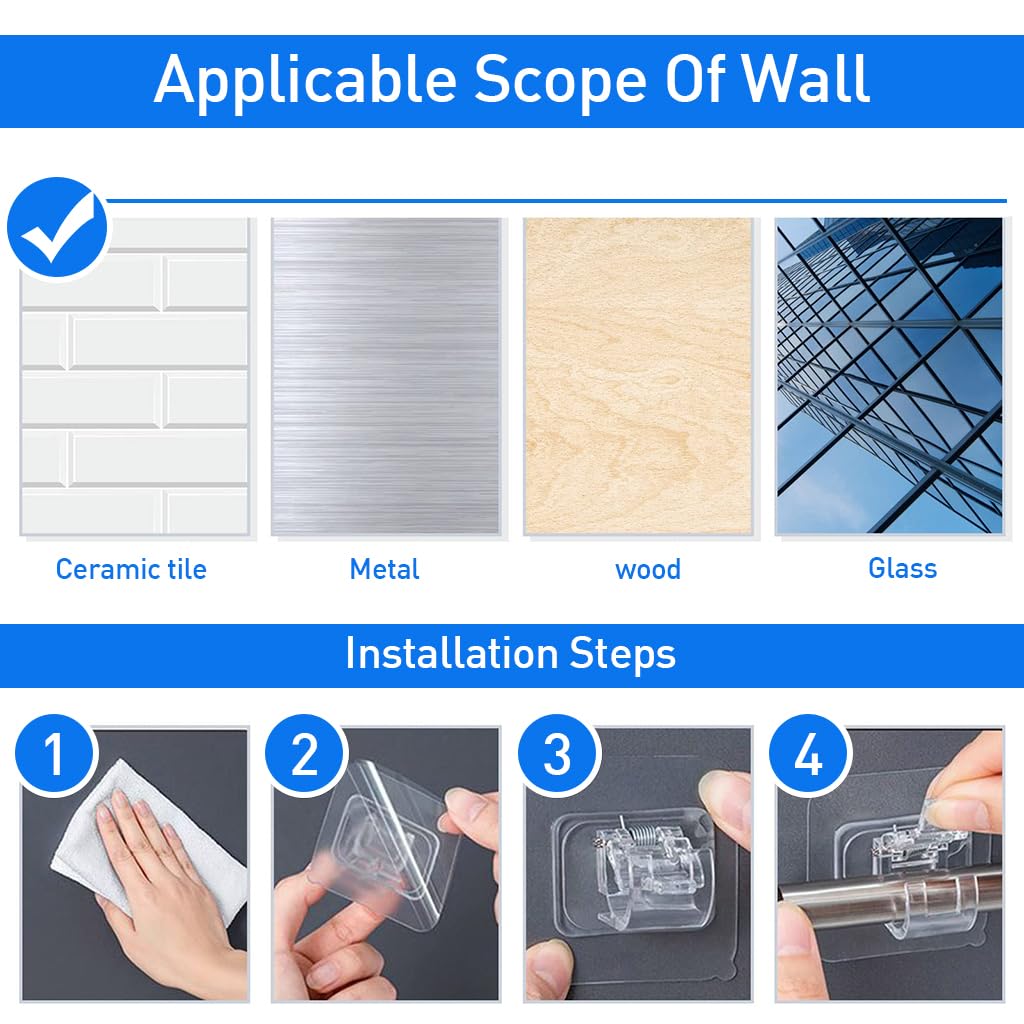 Applicable Scope Of Wall

Ceramic tile

Metal

wood

Glass

Installation Steps

1

2

3

4