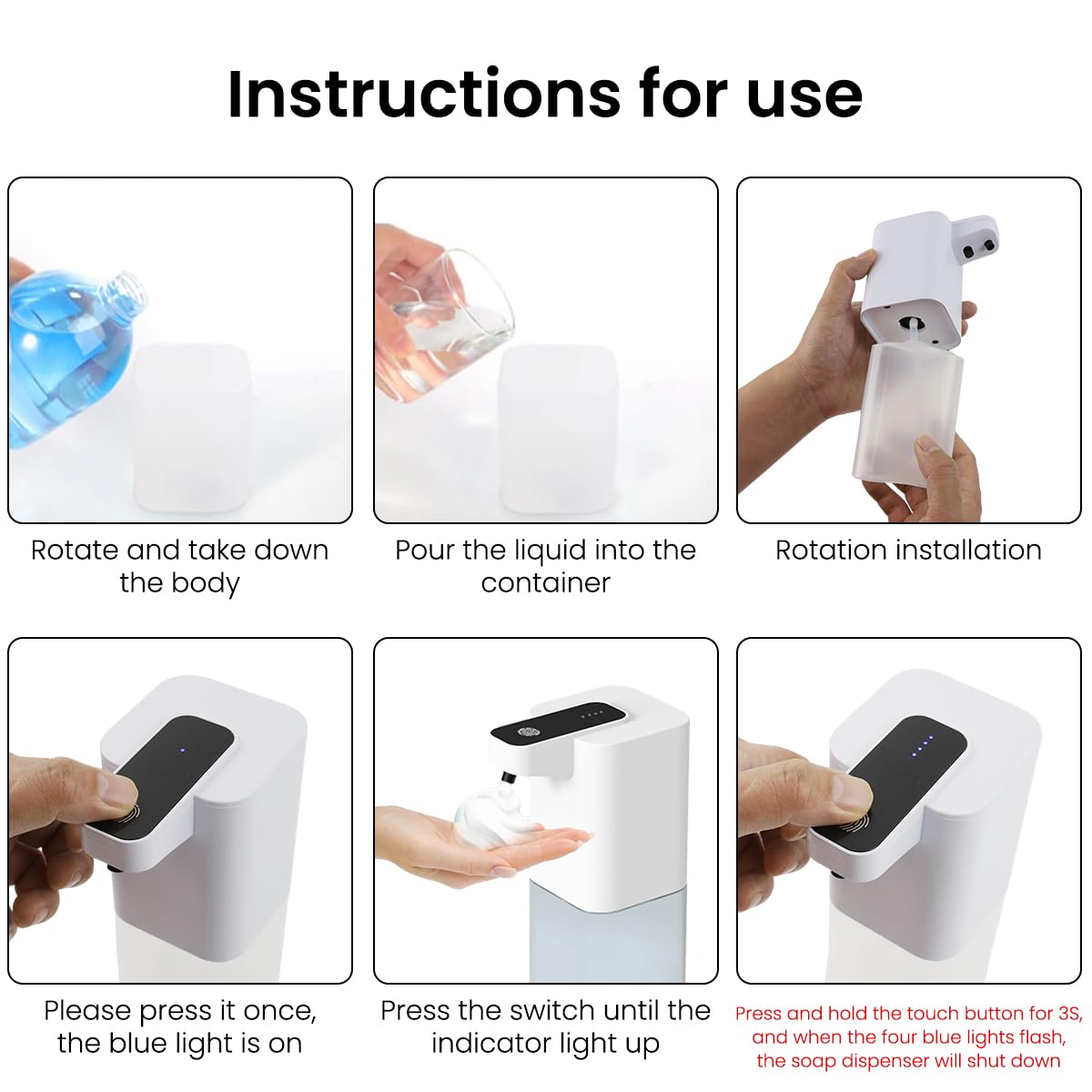 Instructions for use

Rotate and take down the body

Pour the liquid into the container

Rotation installation

Please press it once, the blue light is on

Press the switch until the indicator light up

Press and hold the touch button for 3S, and when the four blue lights flash, the soap dispenser will shut down