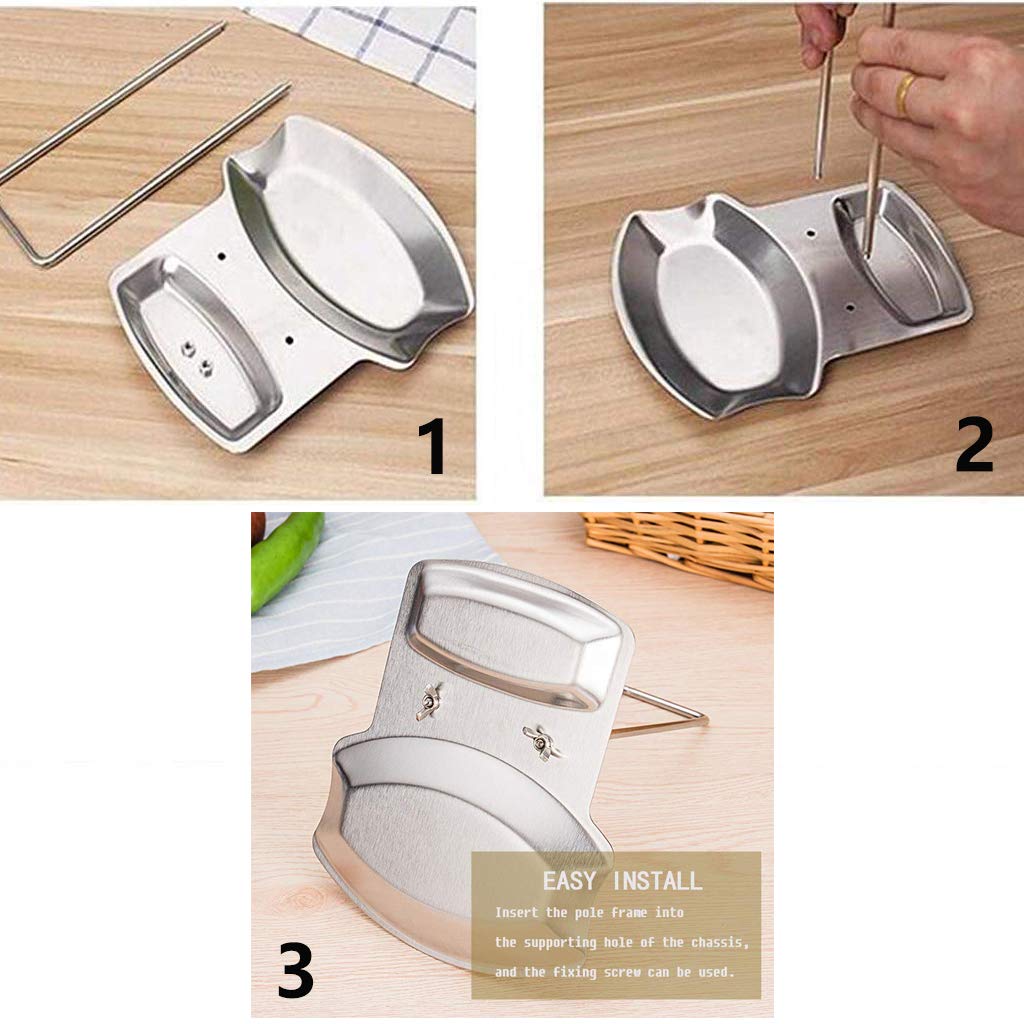 1

2

3

EASY INSTALL

Insert the pole frame into the supporting hole of the chassis, and the fixing screw can be used.