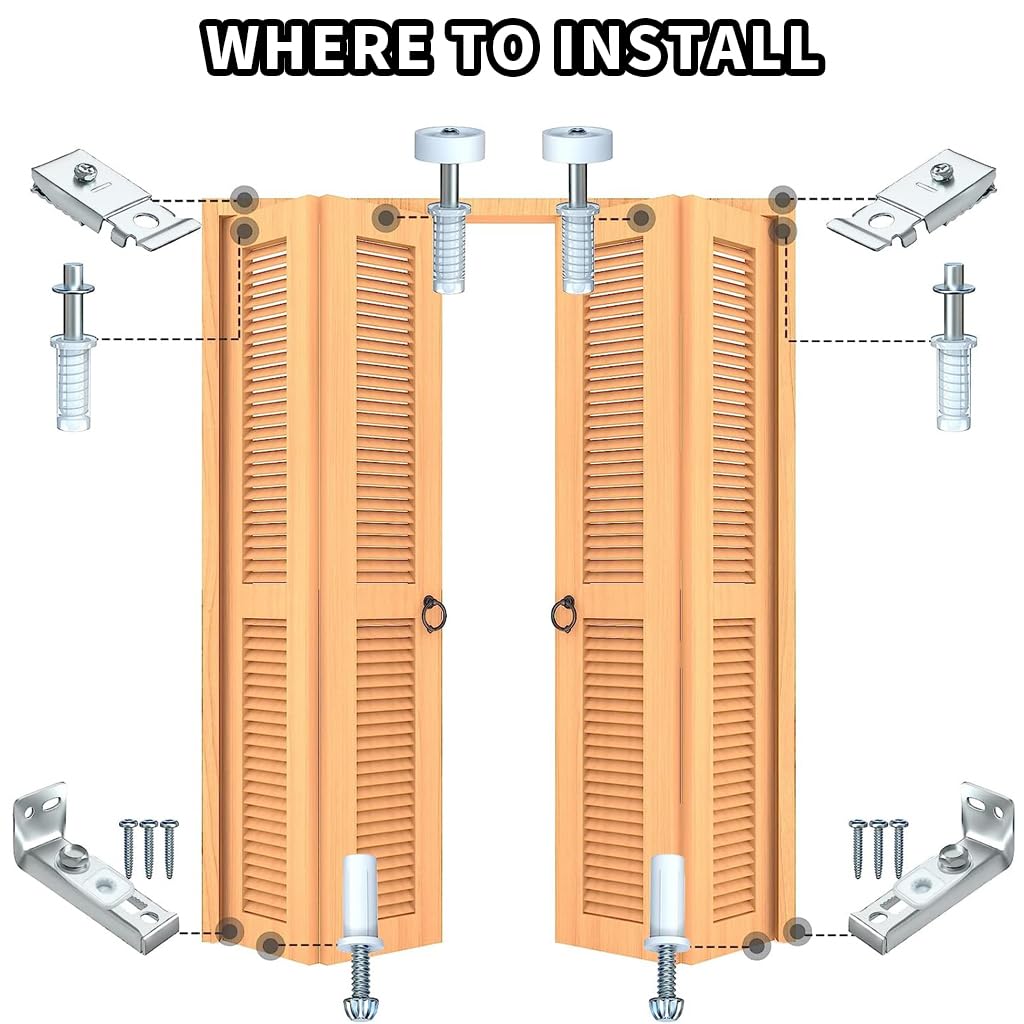 WHERE TO INSTALL