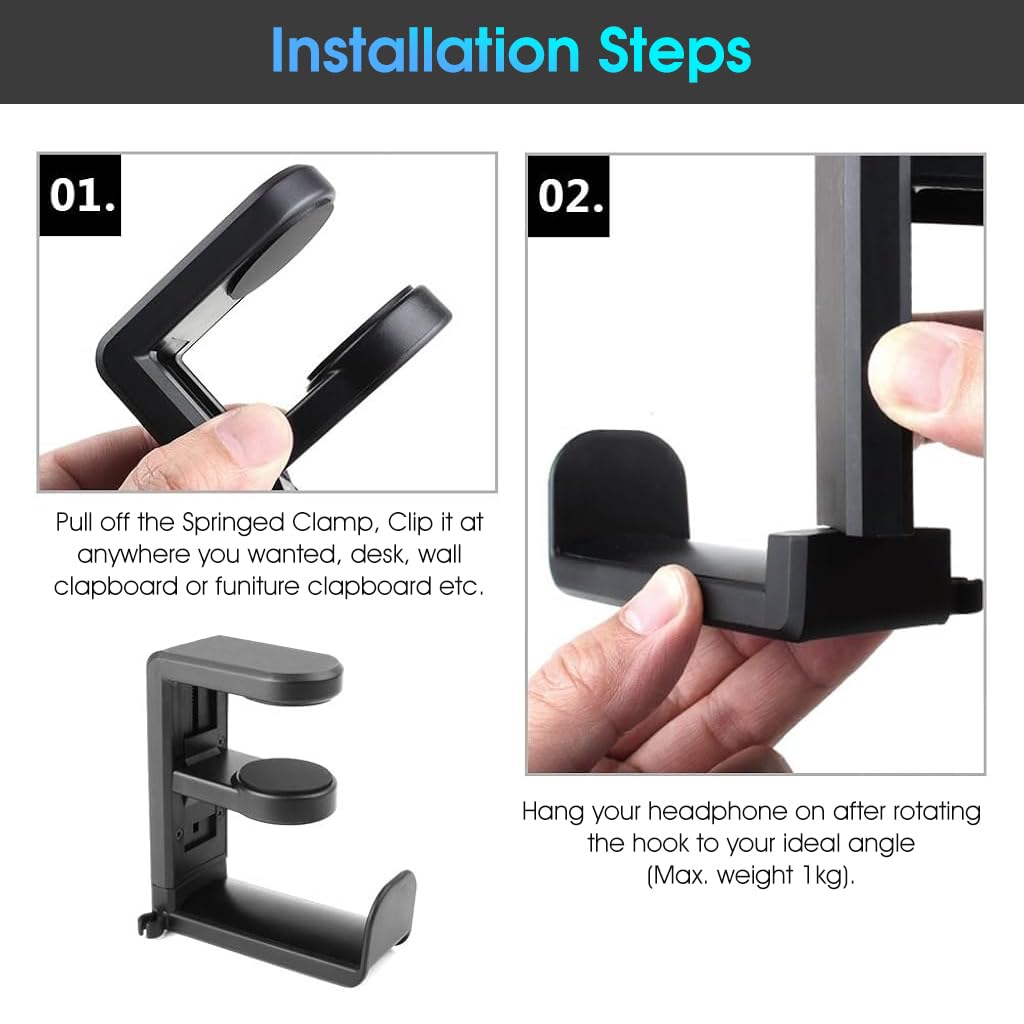 Installation Steps

01.

Pull off the Springed Clamp, Clip it at anywhere you wanted, desk, wall clapboard or funiture clapboard etc.

02.

Hang your headphone on after rotating the hook to your ideal angle (Max. weight 1kg).