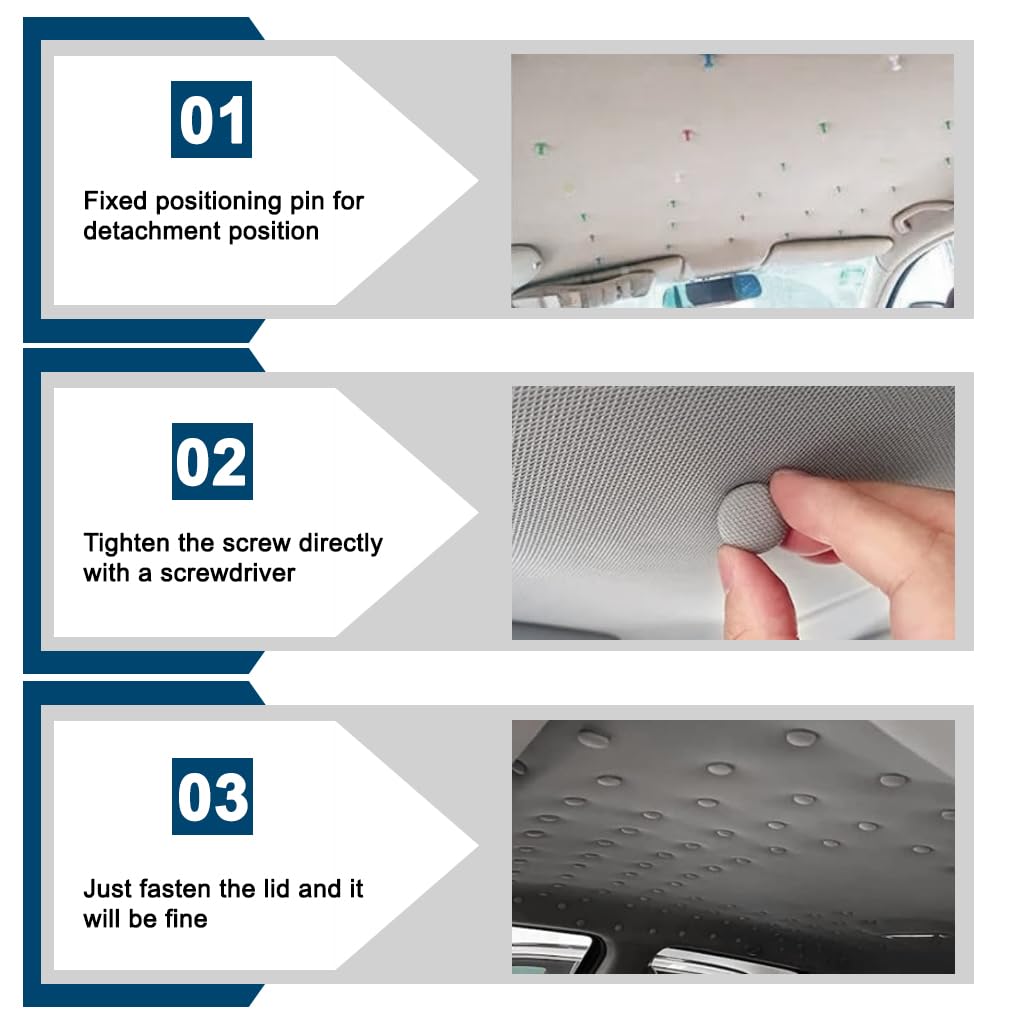 01

Fixed positioning pin for detachment position

02

Tighten the screw directly with a screwdriver

03

Just fasten the lid and it will be fine