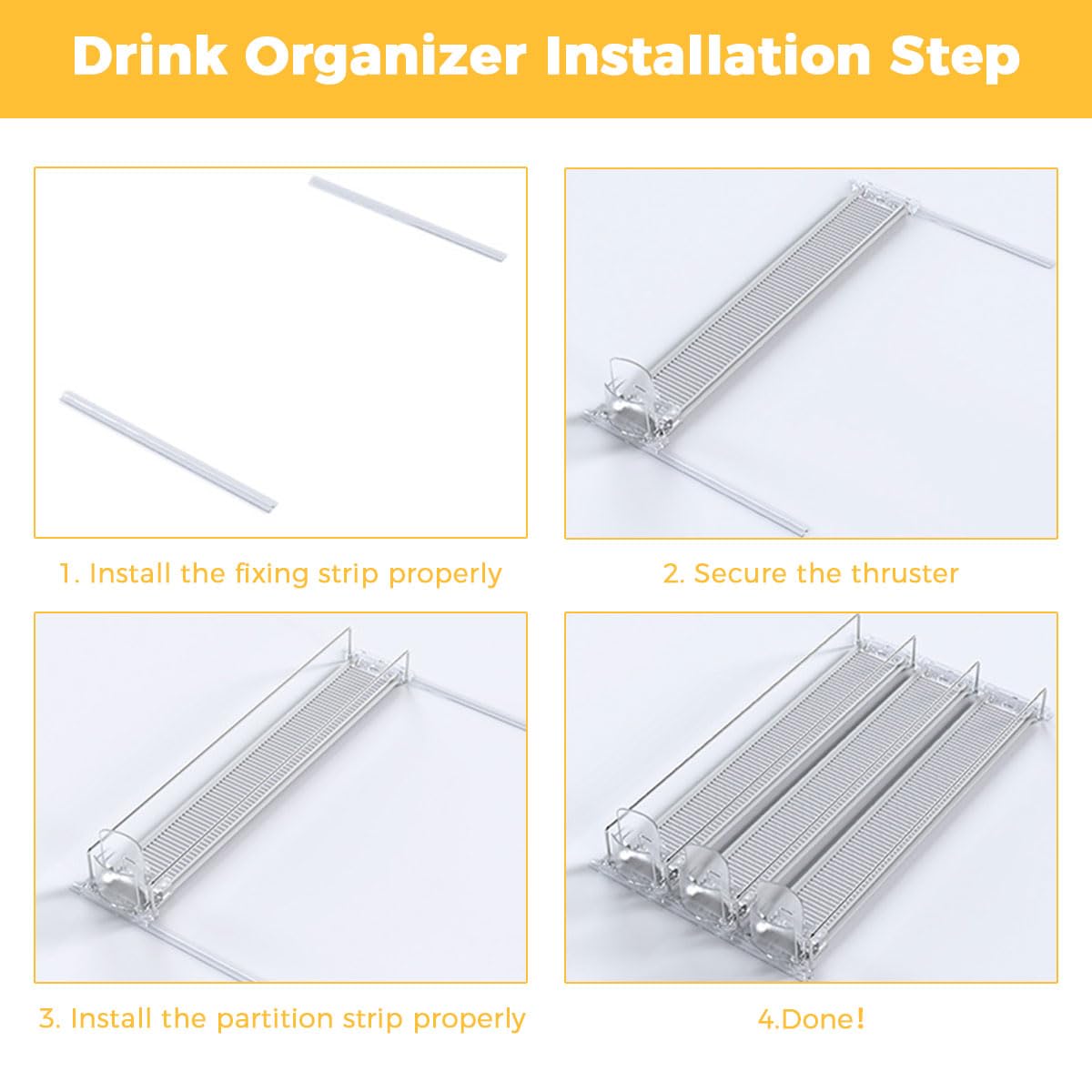 Drink Organizer Installation Step

1. Install the fixing strip properly

2. Secure the thruster

3. Install the partition strip properly

4.Done!