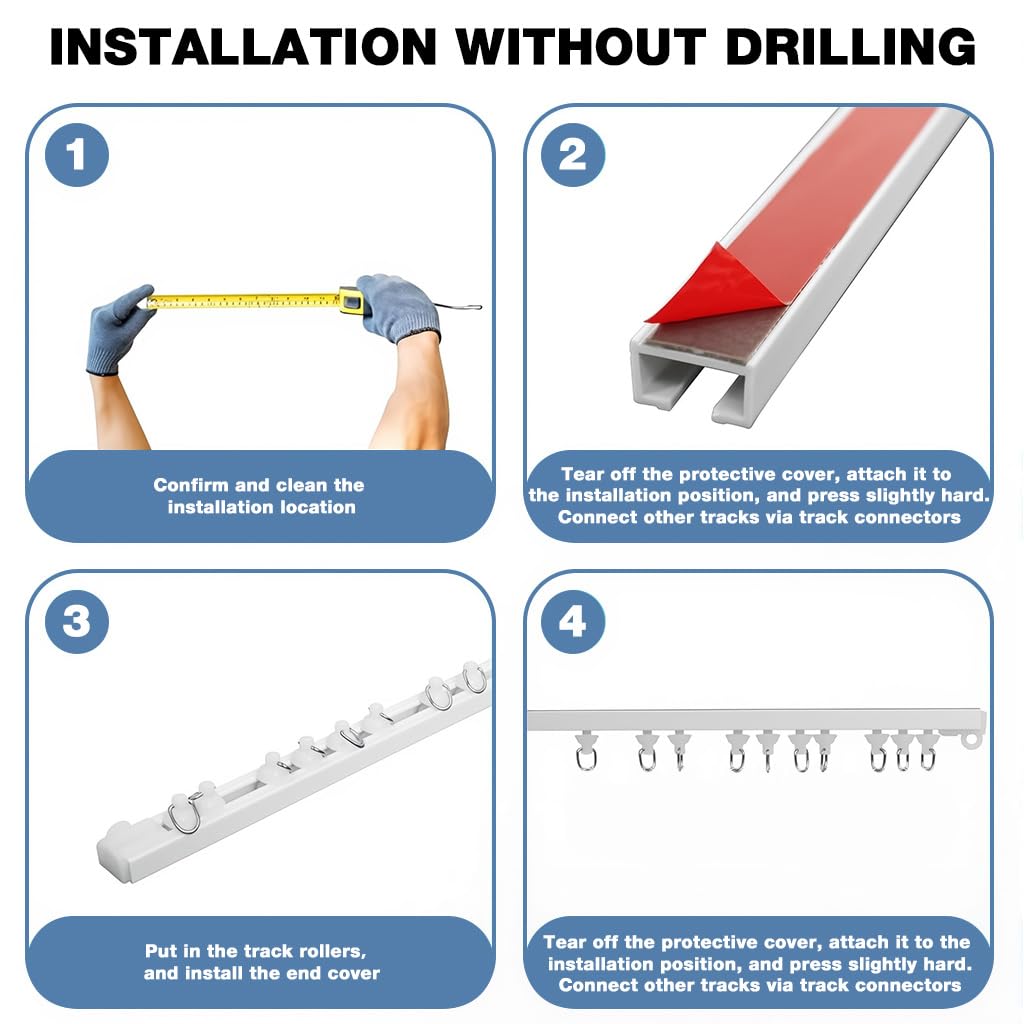 INSTALLATION WITHOUT DRILLING

1

Confirm and clean the installation location

2

Tear off the protective cover, attach it to the installation position, and press slightly hard. Connect other tracks via track connectors

3

Put in the track rollers, and install the end cover

4

Tear off the protective cover, attach it to the installation position, and press slightly hard. Connect other tracks via track connectors