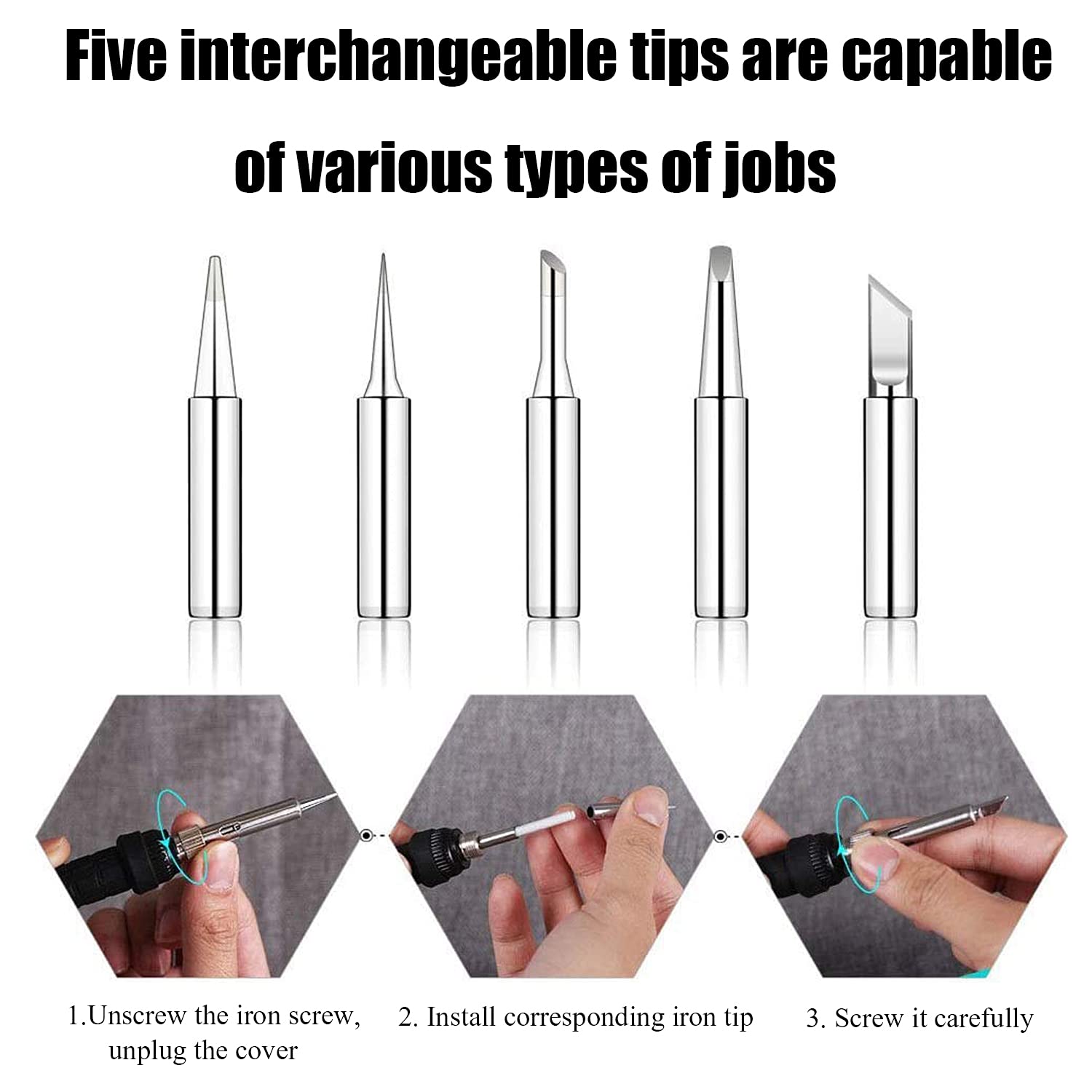 Five interchangeable tips are capable of various types of jobs

1.Unscrew the iron screw, unplug the cover

2. Install corresponding iron tip

3. Screw it carefully