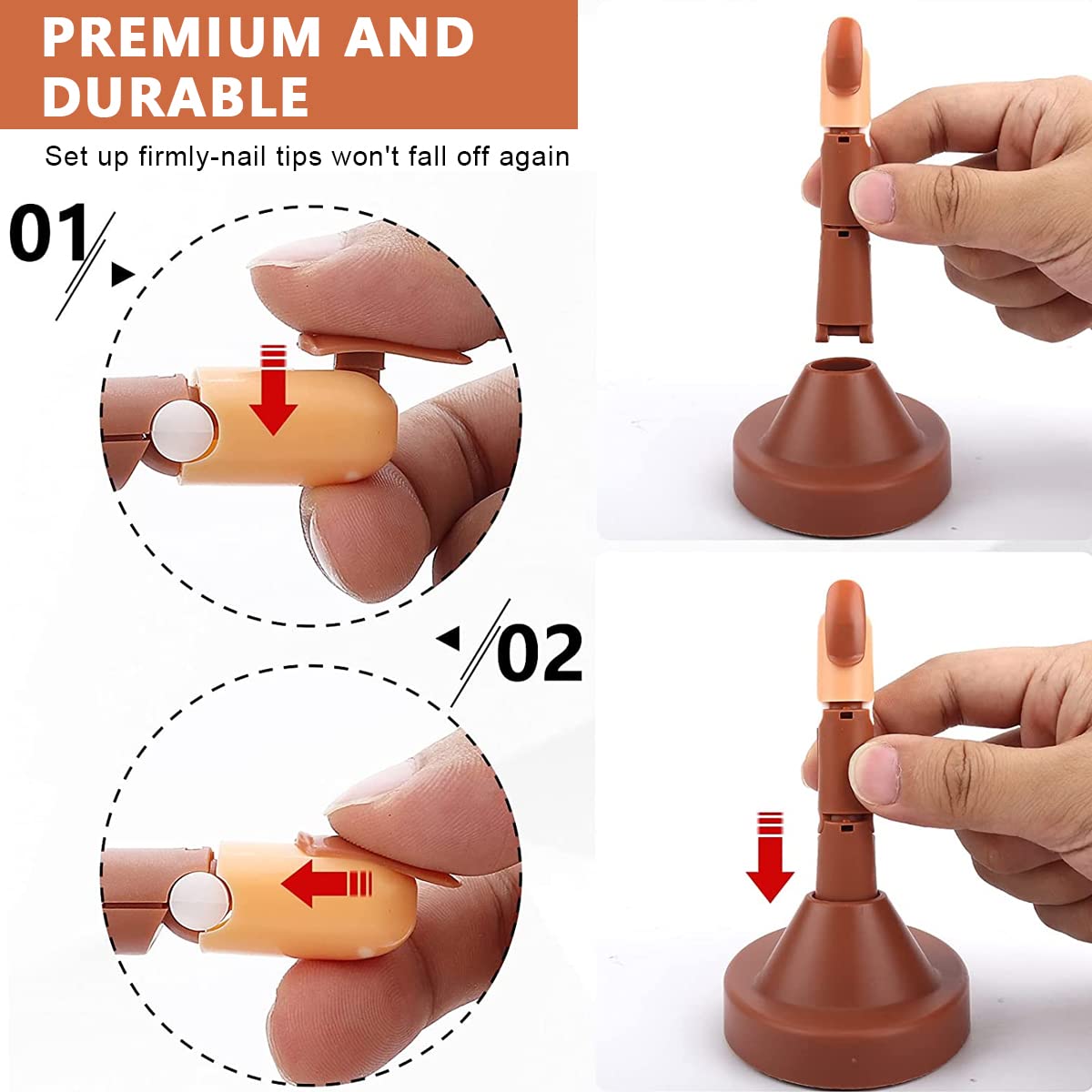 PREMIUM AND DURABLE

Set up firmly-nail tips won't fall off again

01

02