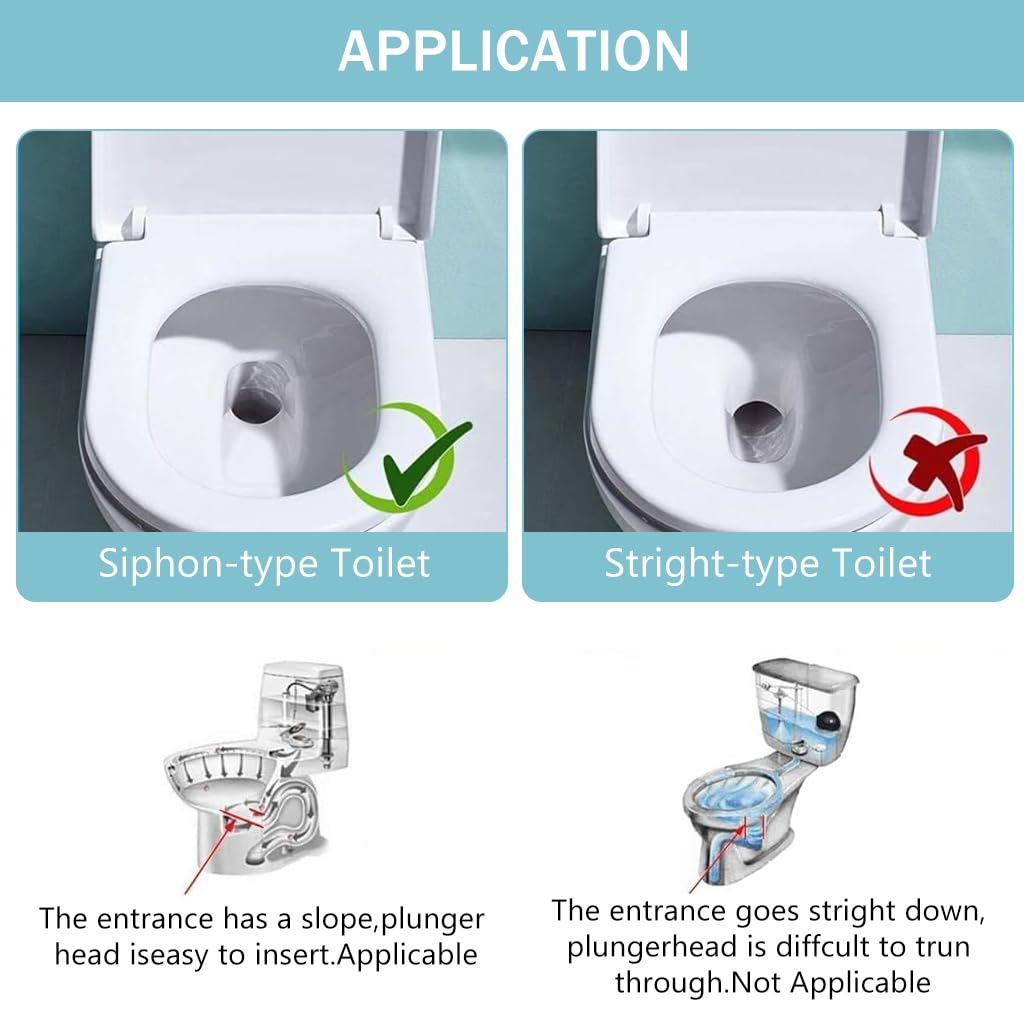 APPLICATION

Siphon-type Toilet

Stright-type Toilet

The entrance has a slope,plunger head iseasy to insert.Applicable

The entrance goes stright down, plungerhead is diffcult to trun through.Not Applicable