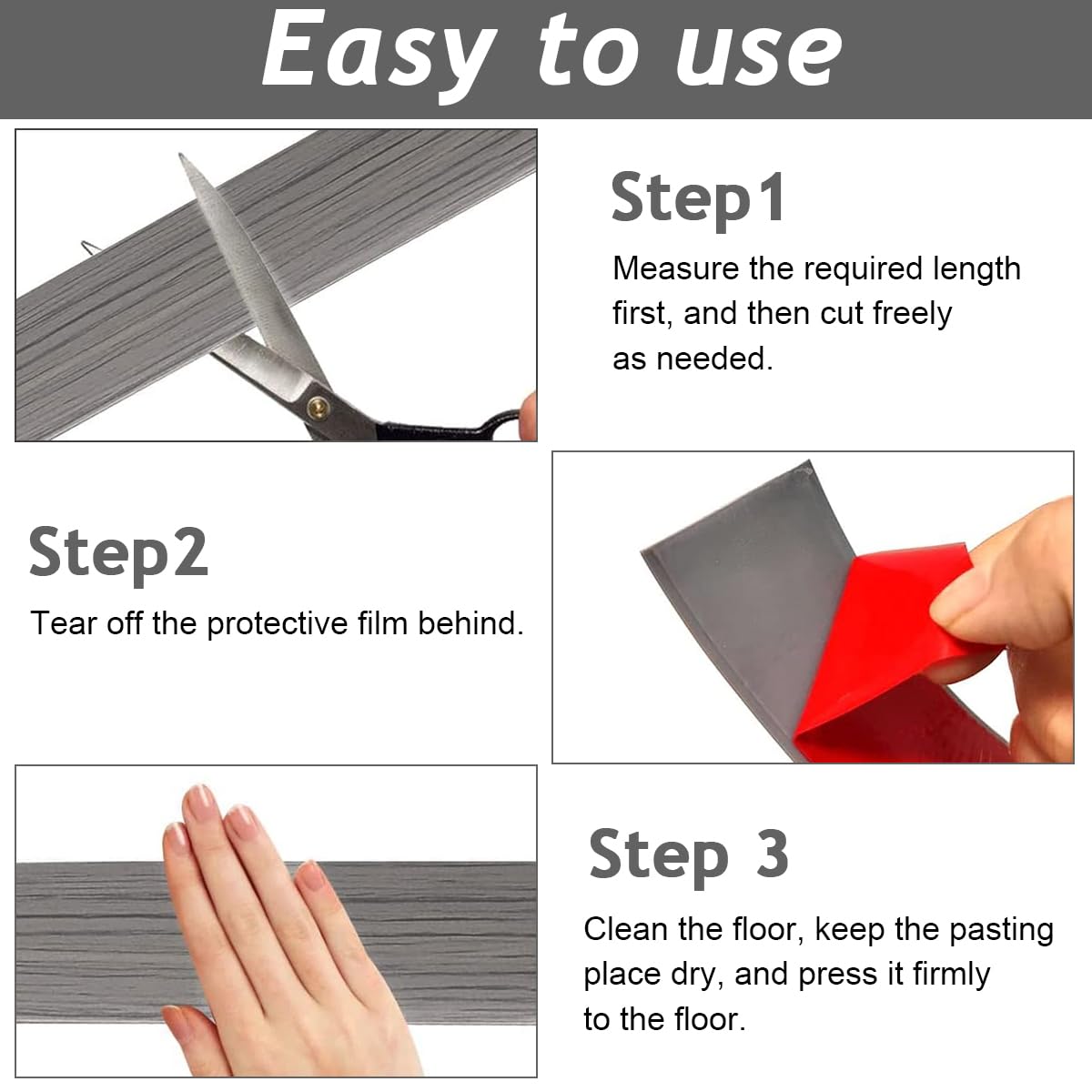 Easy to use

Step1

Measure the required length first, and then cut freely as needed.

Step2

Tear off the protective film behind.

Step 3

Clean the floor, keep the pasting place dry, and press it firmly to the floor.