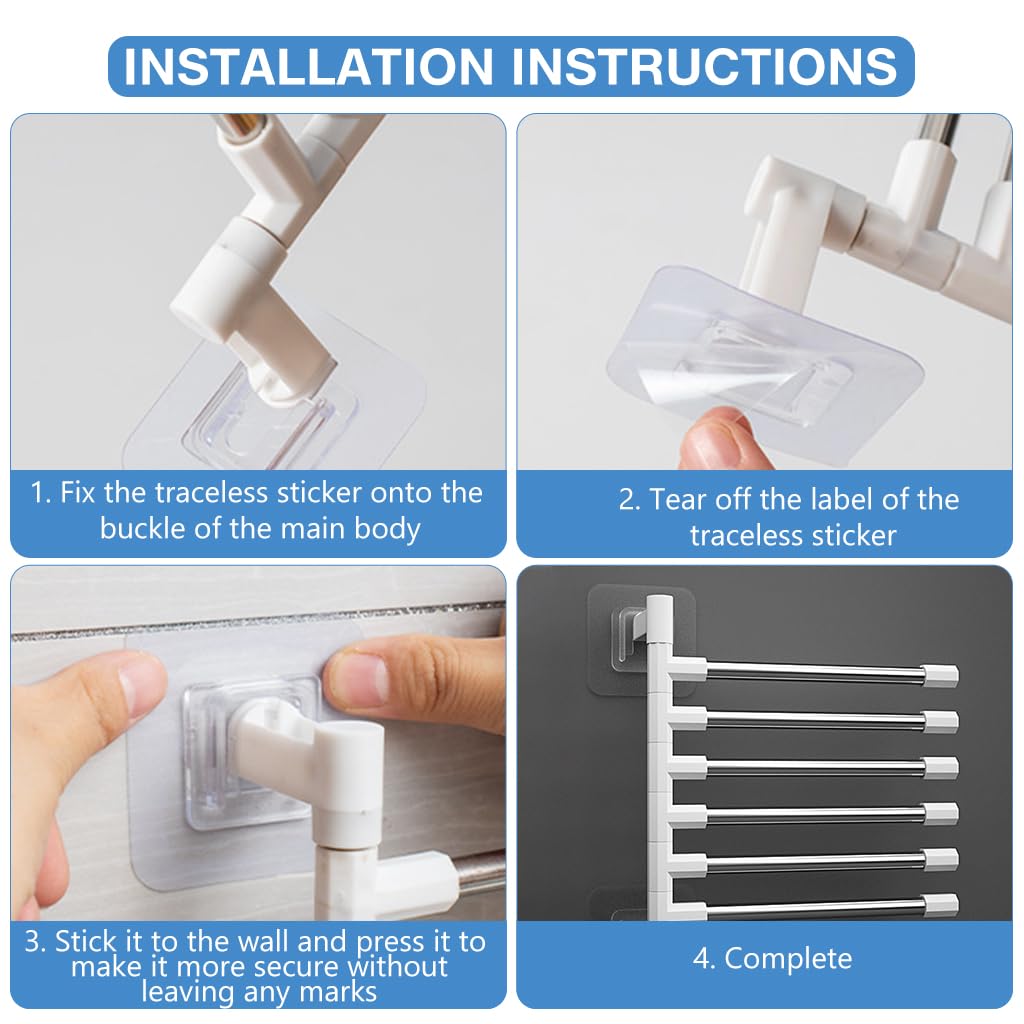 INSTALLATION INSTRUCTIONS

1. Fix the traceless sticker onto the buckle of the main body

2. Tear off the label of the traceless sticker

3. Stick it to the wall and press it to make it more secure without leaving any marks

4. Complete