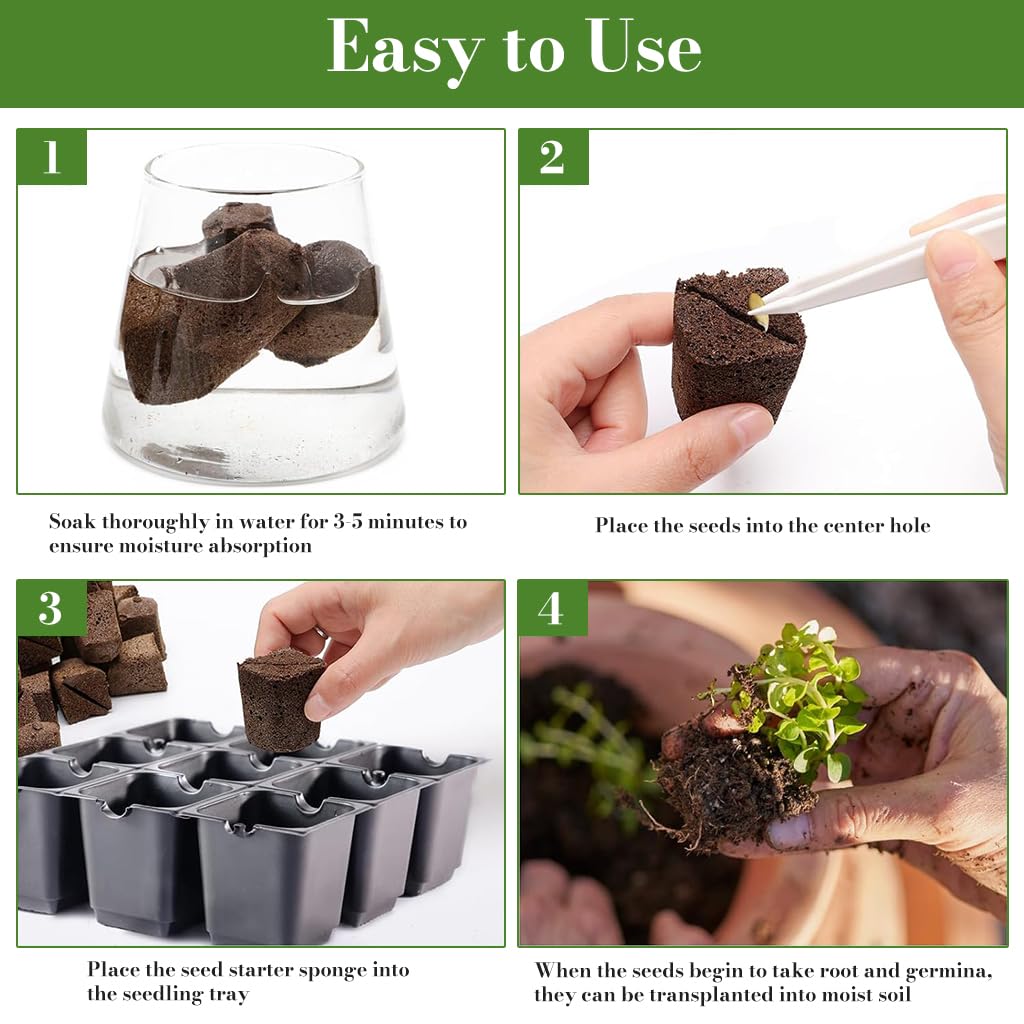 Easy to Use

1

Soak thoroughly in water for 3-5 minutes to ensure moisture absorption

2

Place the seeds into the center hole

3

Place the seed starter sponge into the seedling tray

4

When the seeds begin to take root and germina, they can be transplanted into moist soil