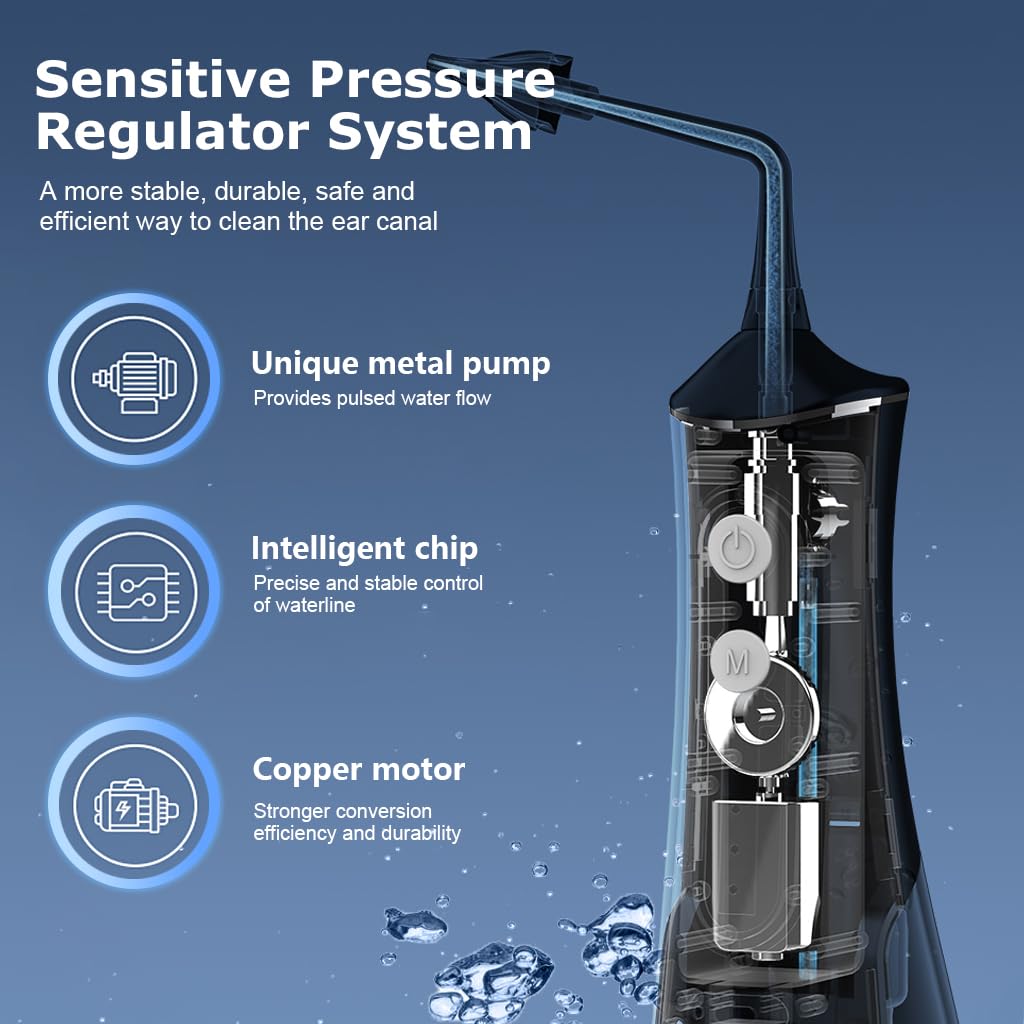 Sensitive Pressure Regulator System

A more stable, durable, safe and efficient way to clean the ear canal

Unique metal pump
Provides pulsed water flow

Intelligent chip
Precise and stable control of waterline

Copper motor
Stronger conversion efficiency and durability

M