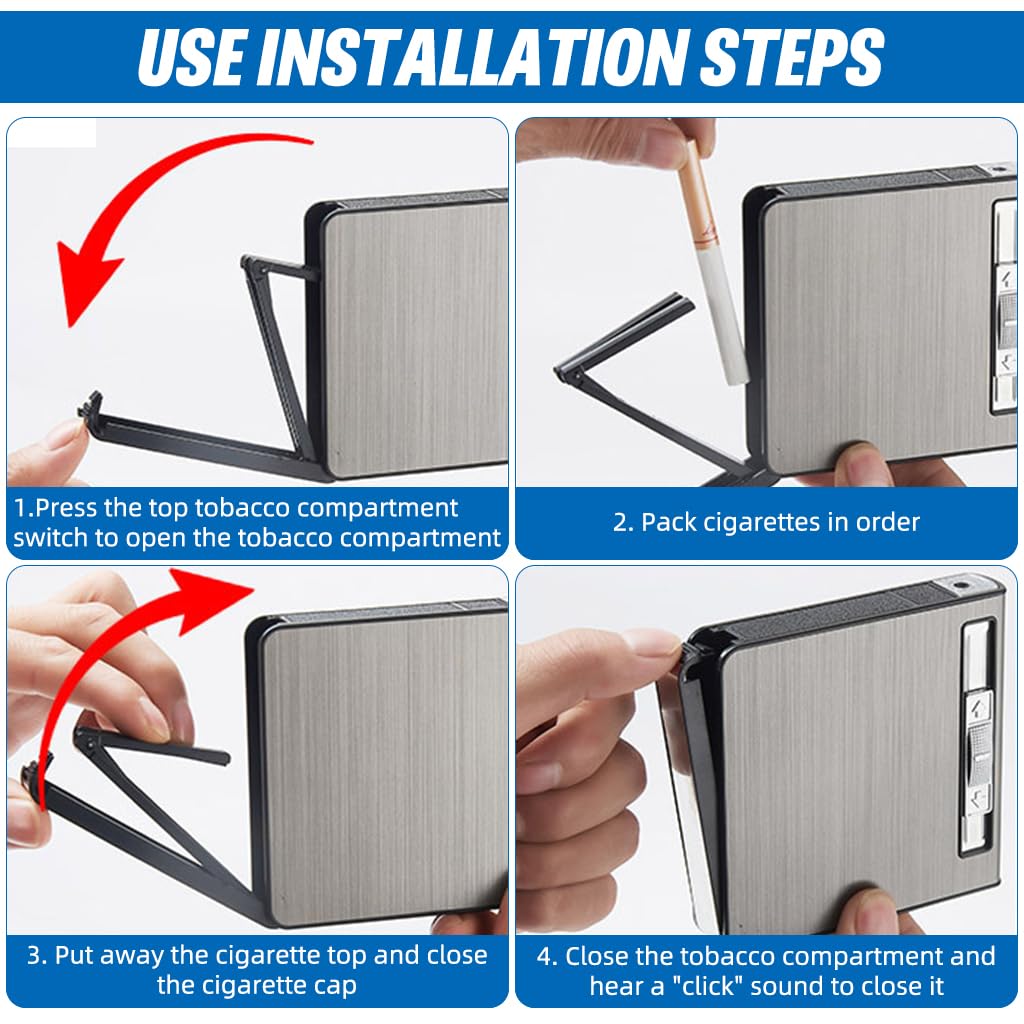 USE INSTALLATION STEPS

1.Press the top tobacco compartment switch to open the tobacco compartment

2. Pack cigarettes in order

3. Put away the cigarette top and close the cigarette cap

4. Close the tobacco compartment and hear a "click" sound to close it