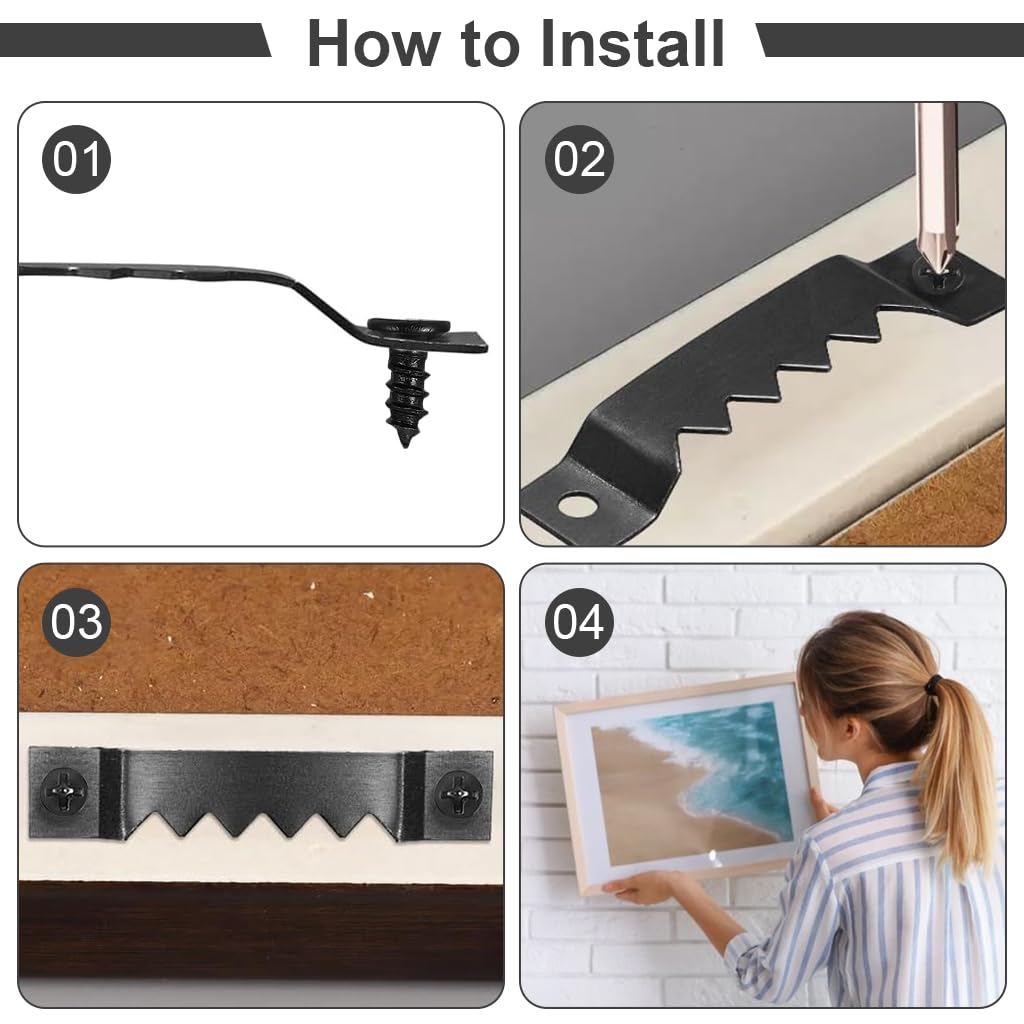 How to Install

01

02

03

04