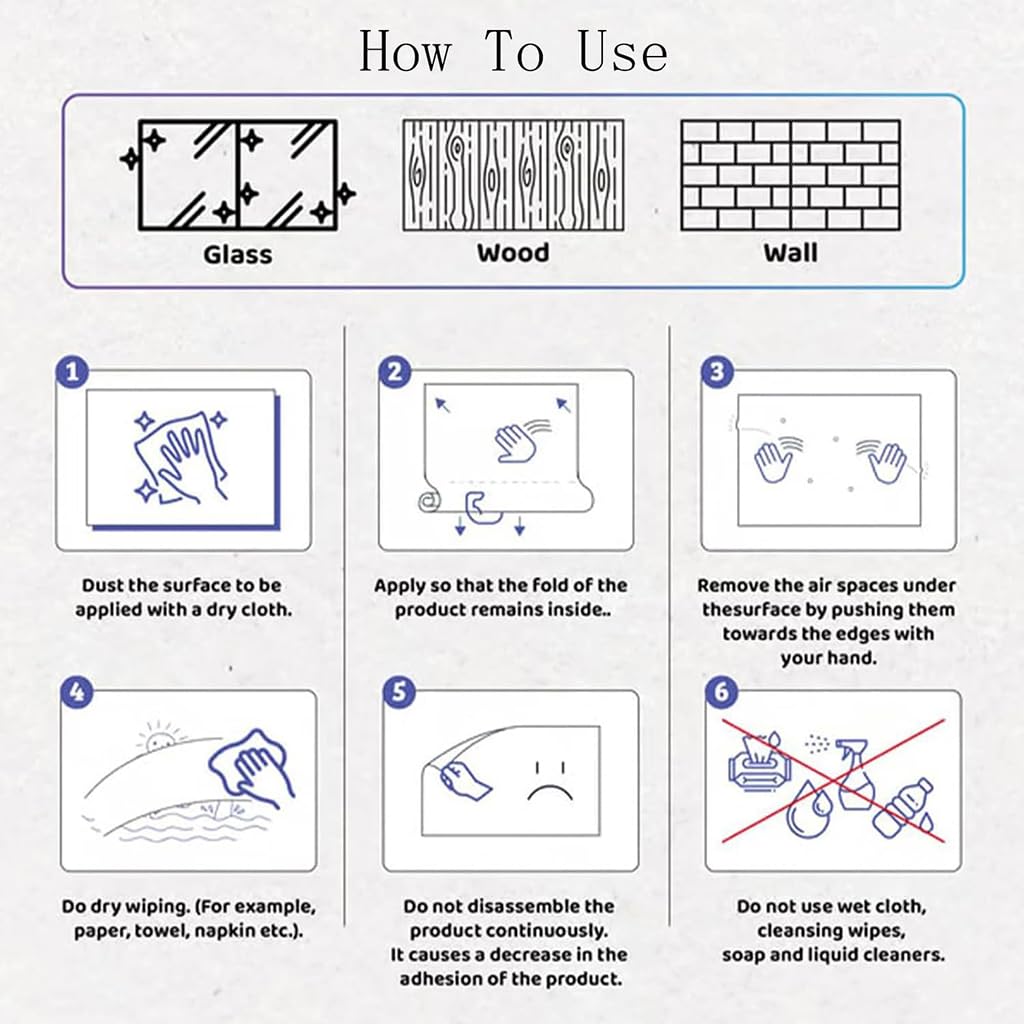 How To Use

Glass

Wood

Wall

1

Dust the surface to be applied with a dry cloth.

2

Apply so that the fold of the product remains inside..

3

Remove the air spaces under thesurface by pushing them towards the edges with your hand.

4

Do dry wiping. (For example, paper, towel, napkin etc.).

5

Do not disassemble the product continuously. It causes a decrease in the adhesion of the product.

6

Do not use wet cloth, cleansing wipes, soap and liquid cleaners.