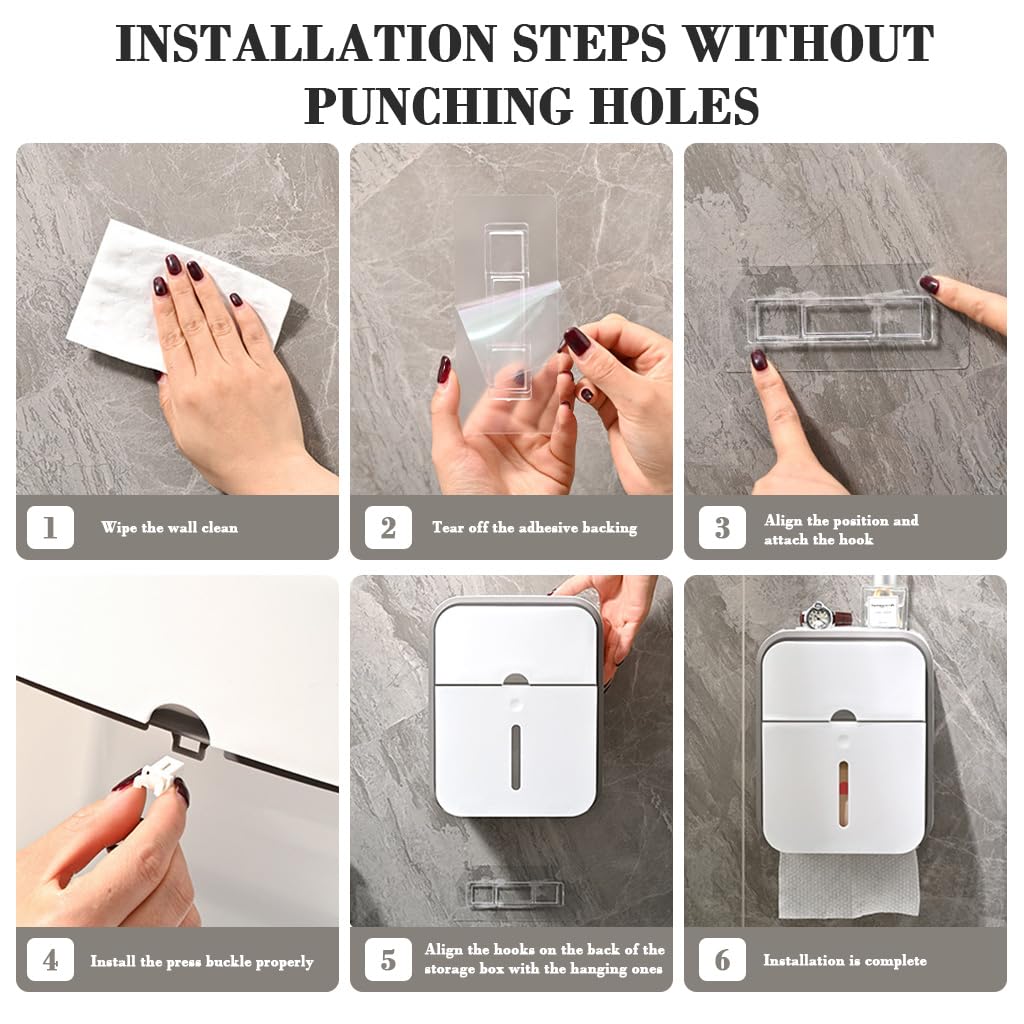 INSTALLATION STEPS WITHOUT PUNCHING HOLES

1 Wipe the wall clean

2 Tear off the adhesive backing

3 Align the position and attach the hook

4 Install the press buckle properly

5 Align the hooks on the back of the storage box with the hanging ones

6 Installation is complete