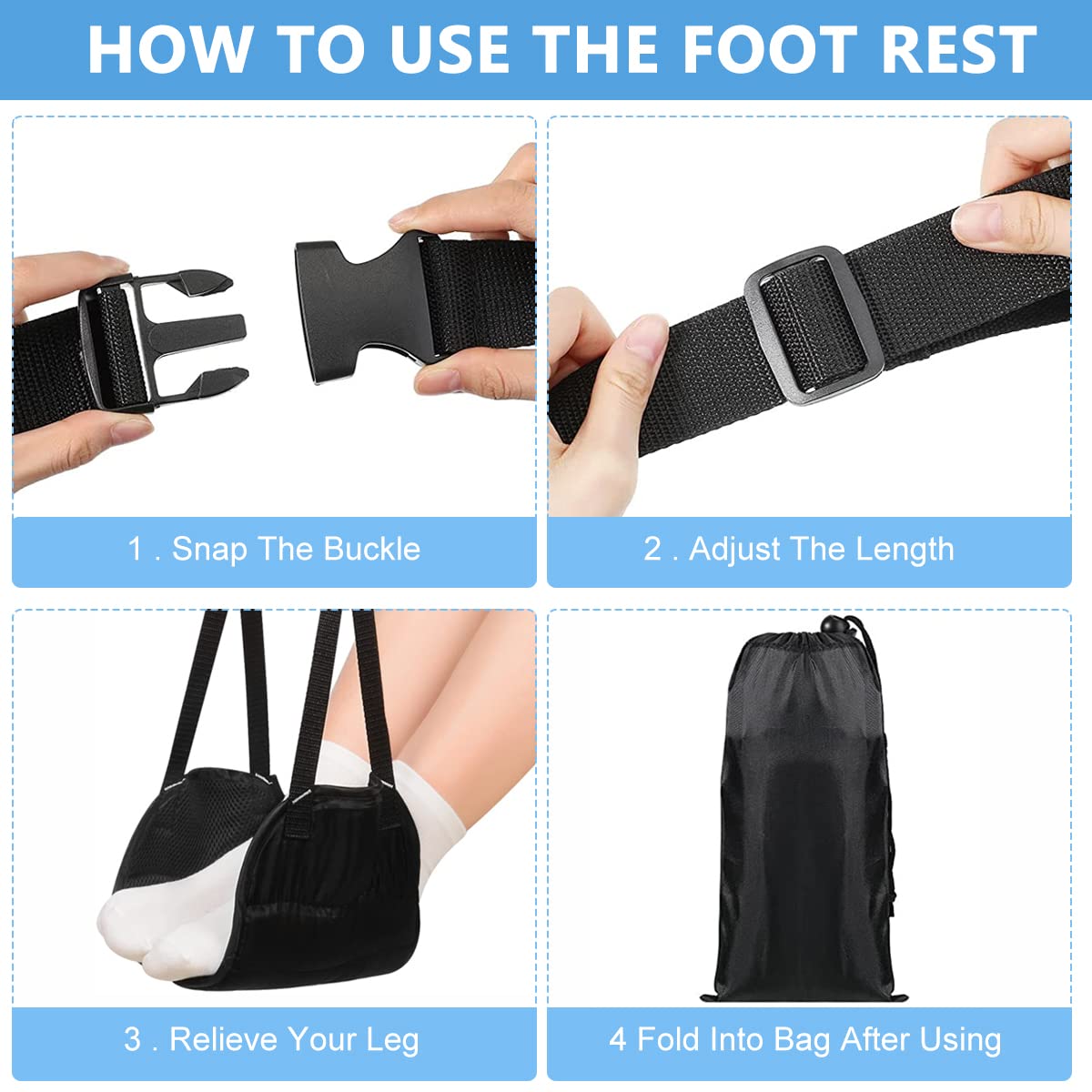 HOW TO USE THE FOOT REST

1 . Snap The Buckle

2 . Adjust The Length

3 . Relieve Your Leg

4 Fold Into Bag After Using