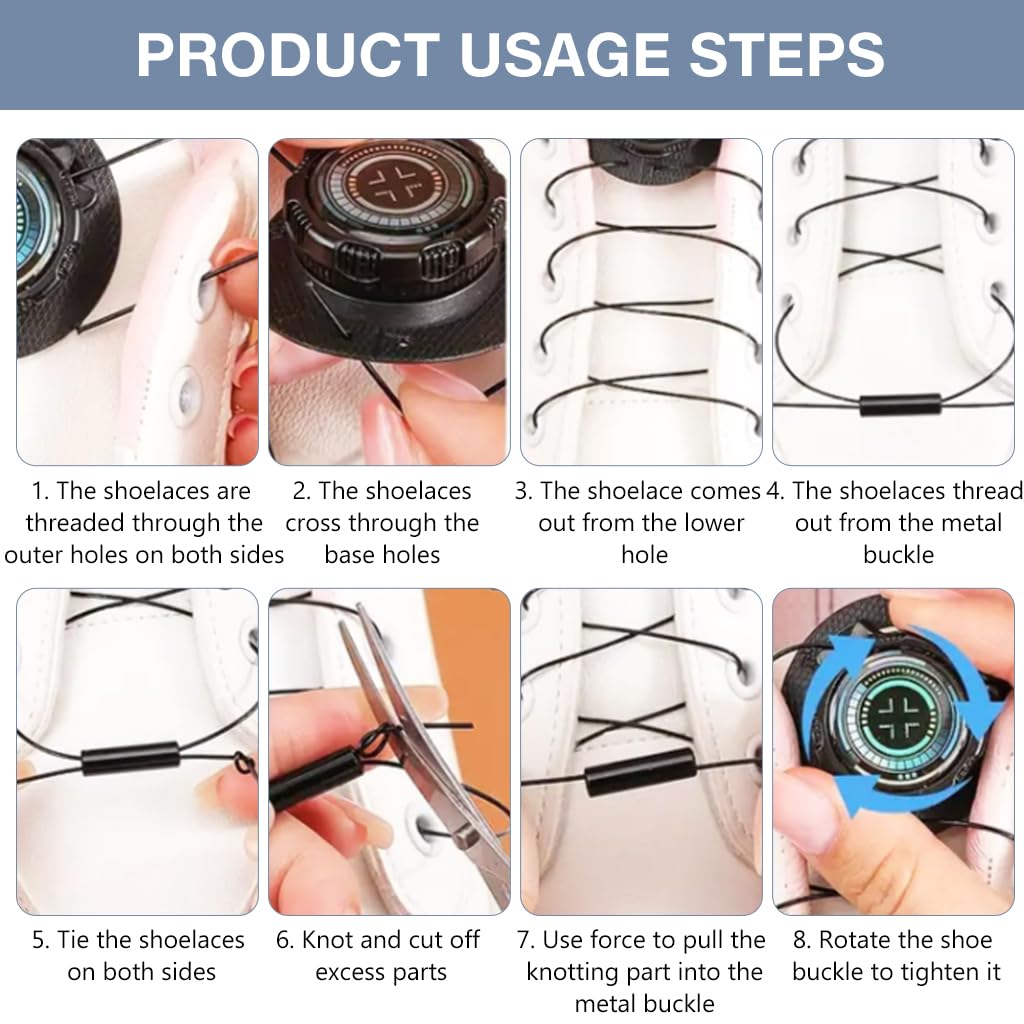 PRODUCT USAGE STEPS

1. The shoelaces are threaded through the outer holes on both sides

2. The shoelaces cross through the base holes

3. The shoelace comes out from the lower hole

4. The shoelaces thread out from the metal buckle

5. Tie the shoelaces on both sides

6. Knot and cut off excess parts

7. Use force to pull the knotting part into the metal buckle

8. Rotate the shoe buckle to tighten it