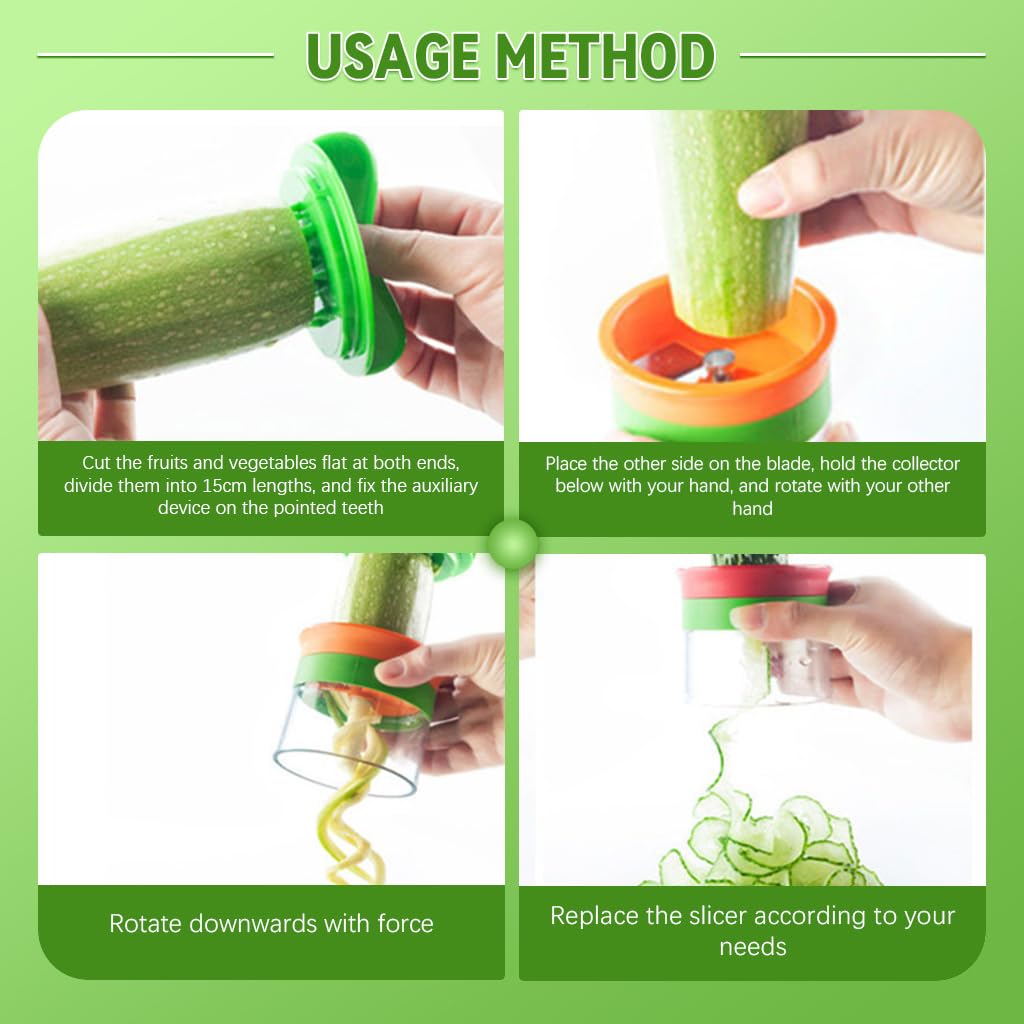 USAGE METHOD

Cut the fruits and vegetables flat at both ends, divide them into 15cm lengths, and fix the auxiliary device on the pointed teeth

Place the other side on the blade, hold the collector below with your hand, and rotate with your other hand

Rotate downwards with force

Replace the slicer according to your needs